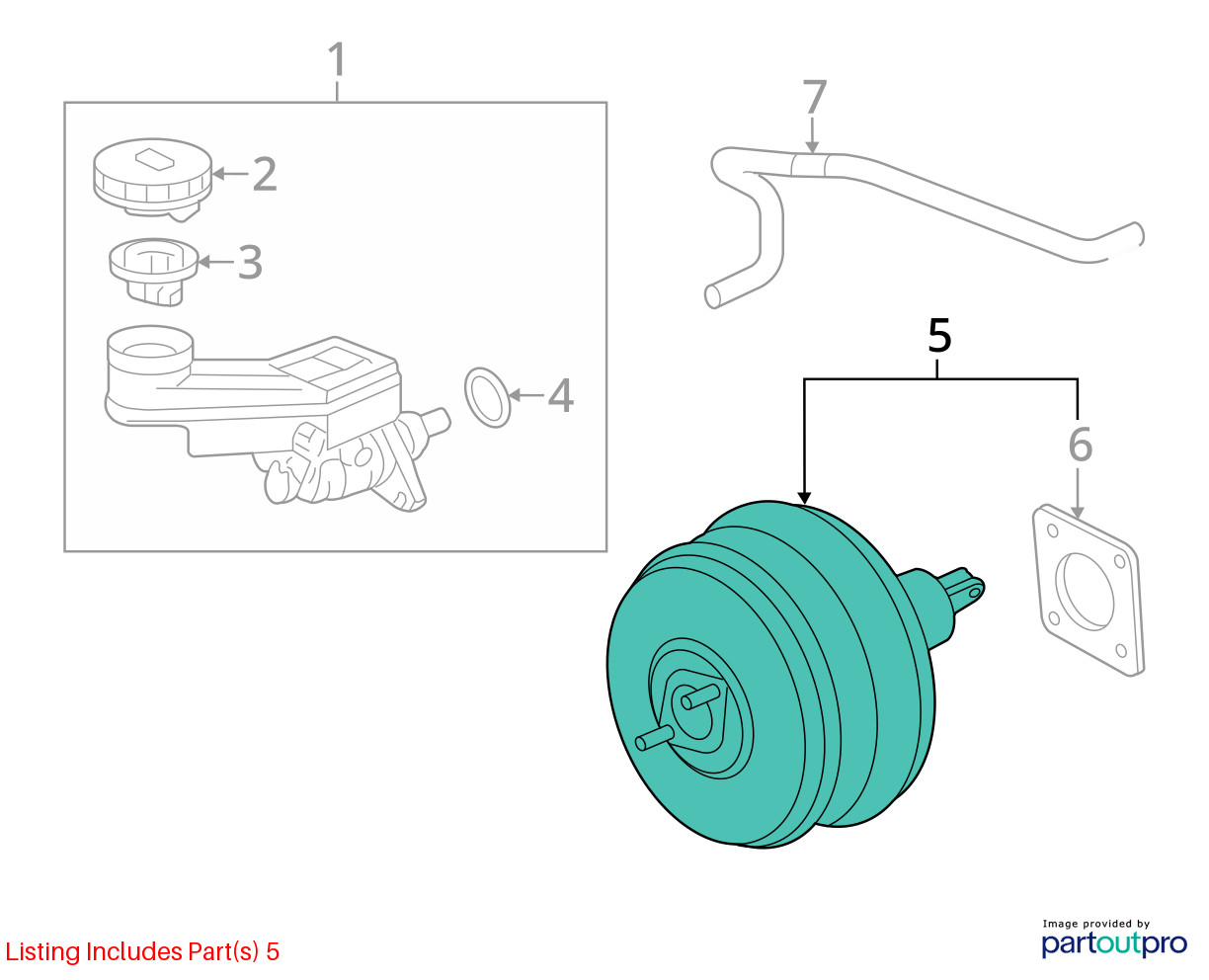 1
2
3
4
7
5
6

Listing Includes Part(s) 5

Image provided by
partoutpro