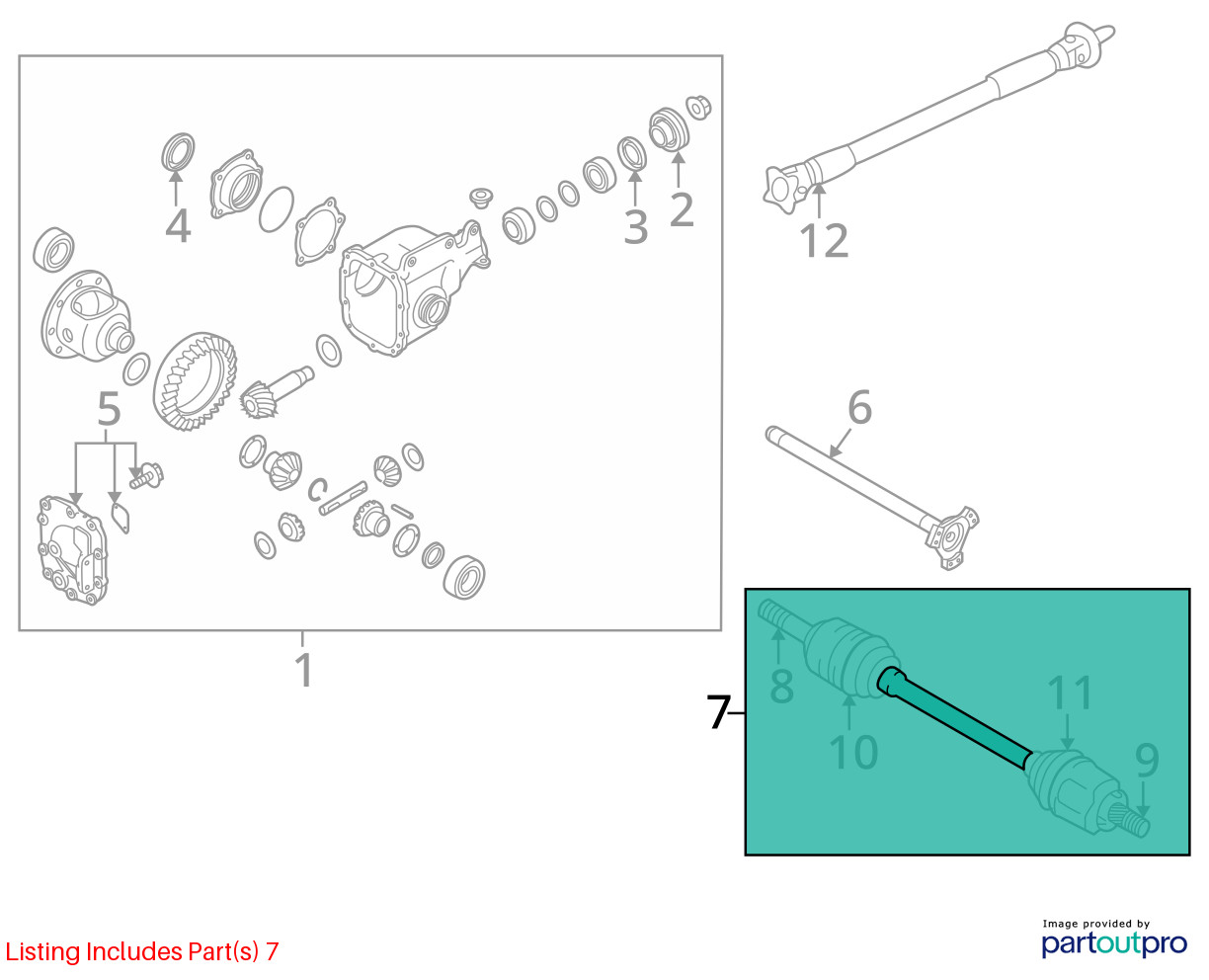 4
3
2
12
5
6
1
7
8
10
11
9

Listing Includes Part(s) 7

Image provided by
partoutpro