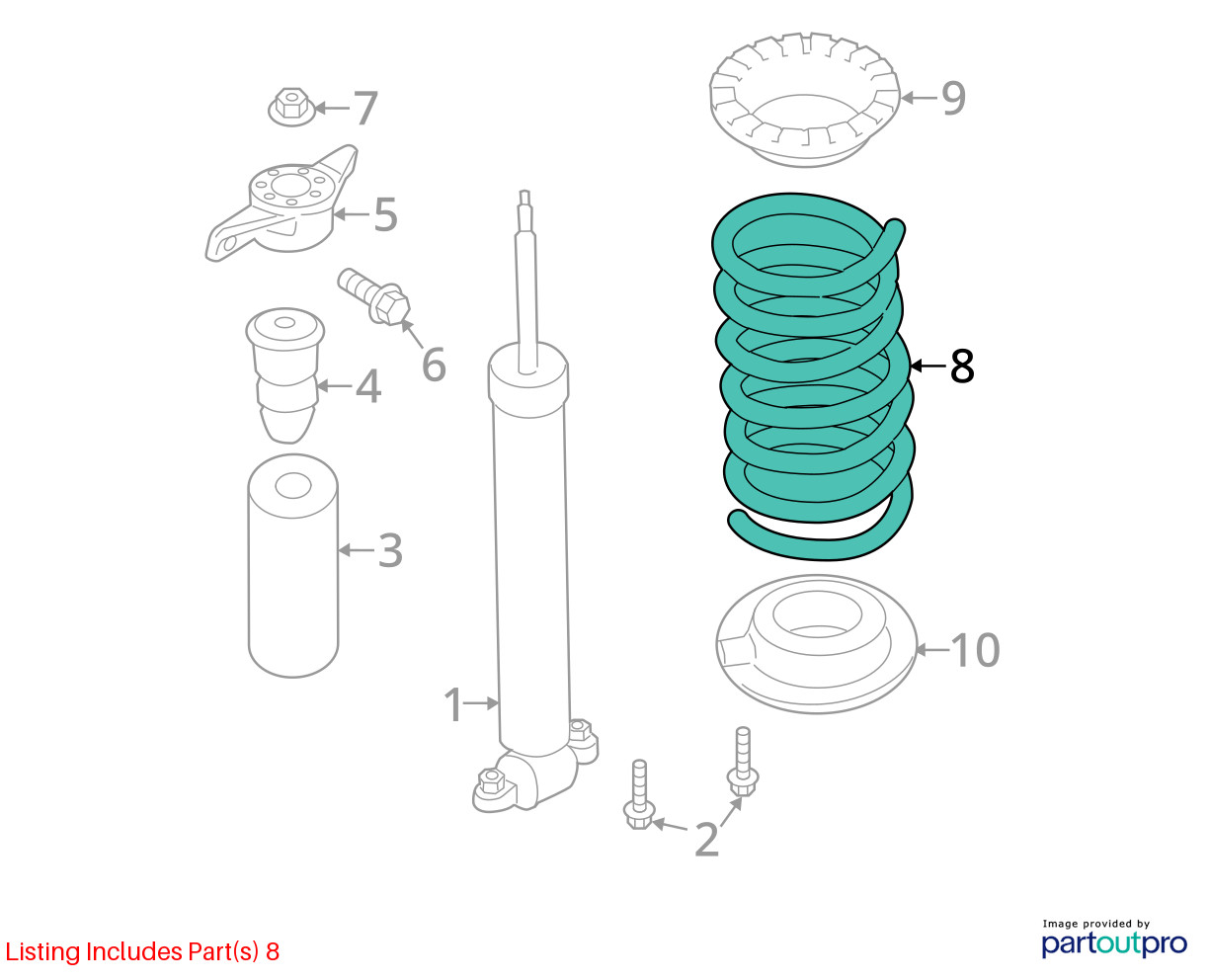 7
9
5
6
4
8
3
10
1
2
Listing Includes Part(s) 8
Image provided by
partoutpro