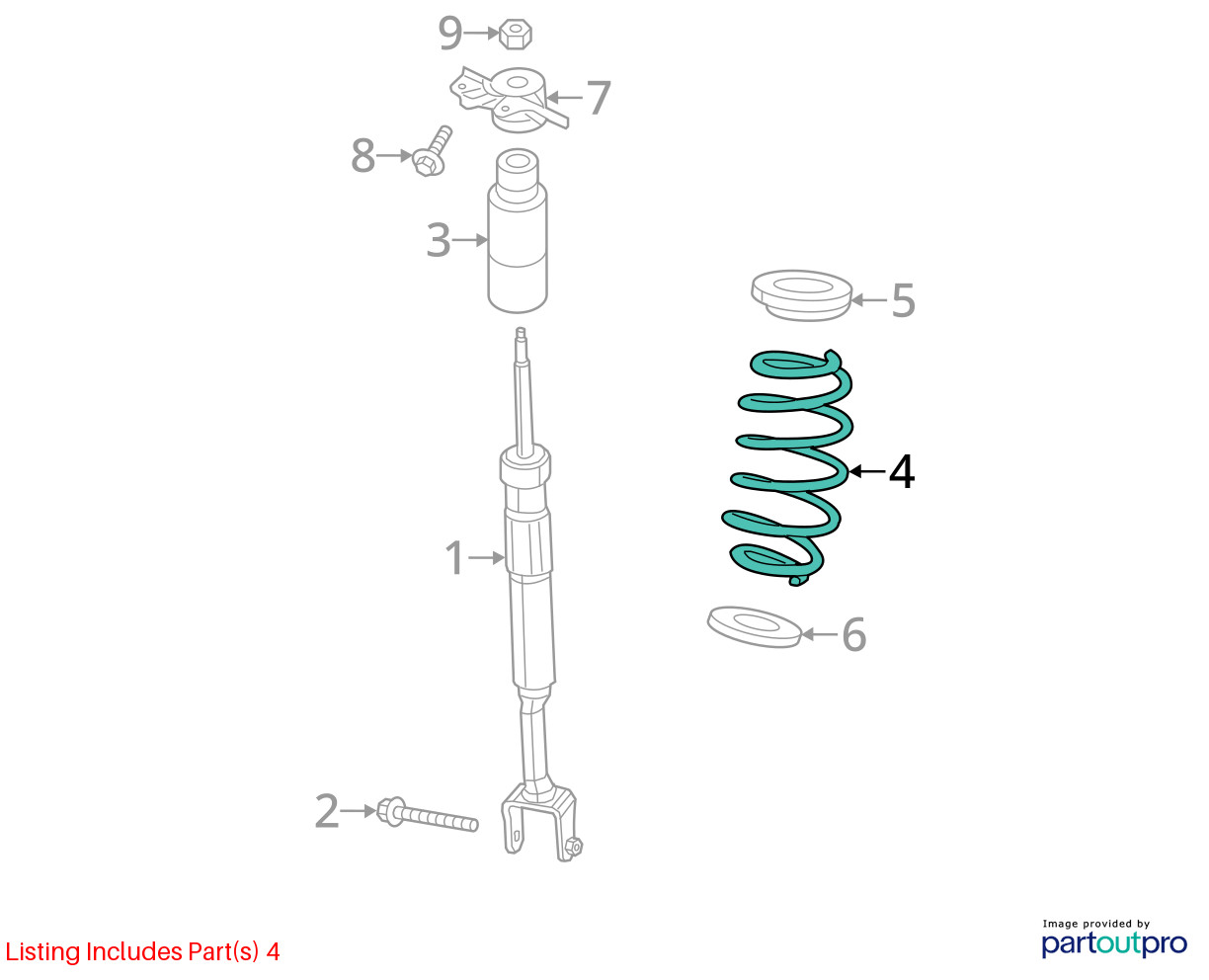 9
7
8
3
5
4
1
6
2

Listing Includes Part(s) 4

Image provided by
partoutpro