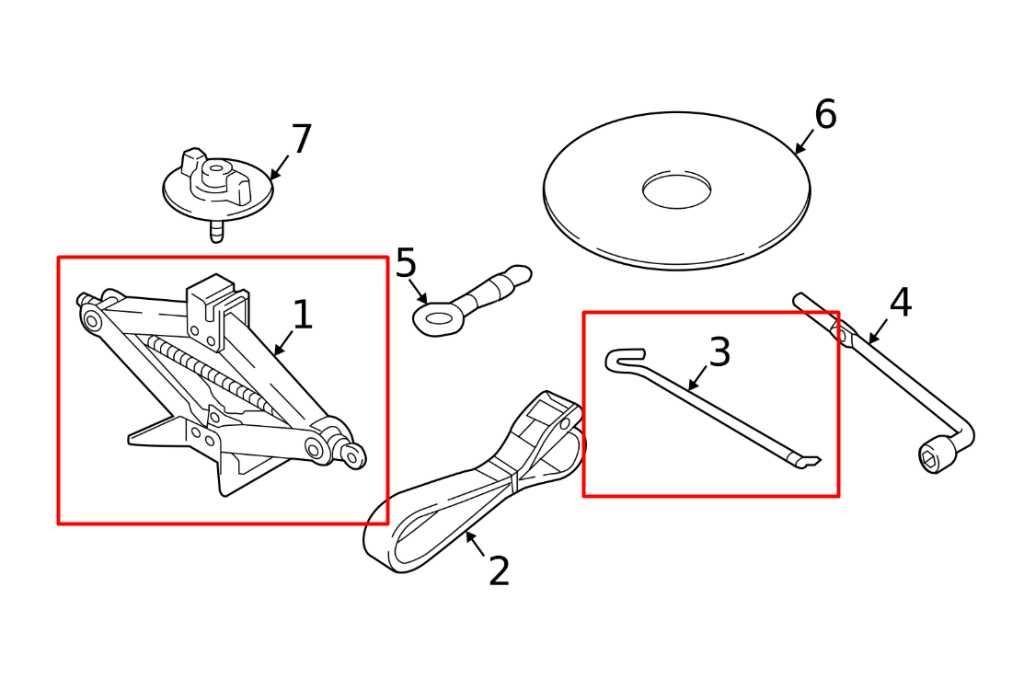 7
6
5
1
4
3
2