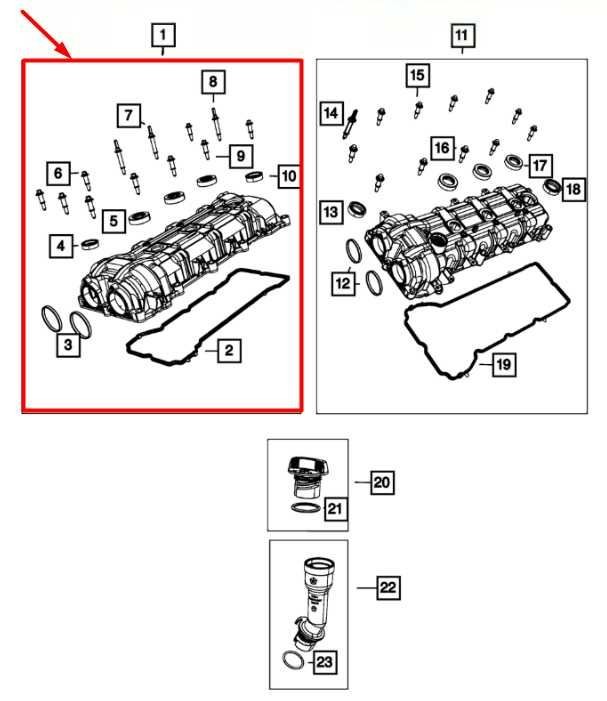 1
8
7
9
6
10
5
4
3
2
11
15
14
16
17
18
13
12
19
20
21
22
23