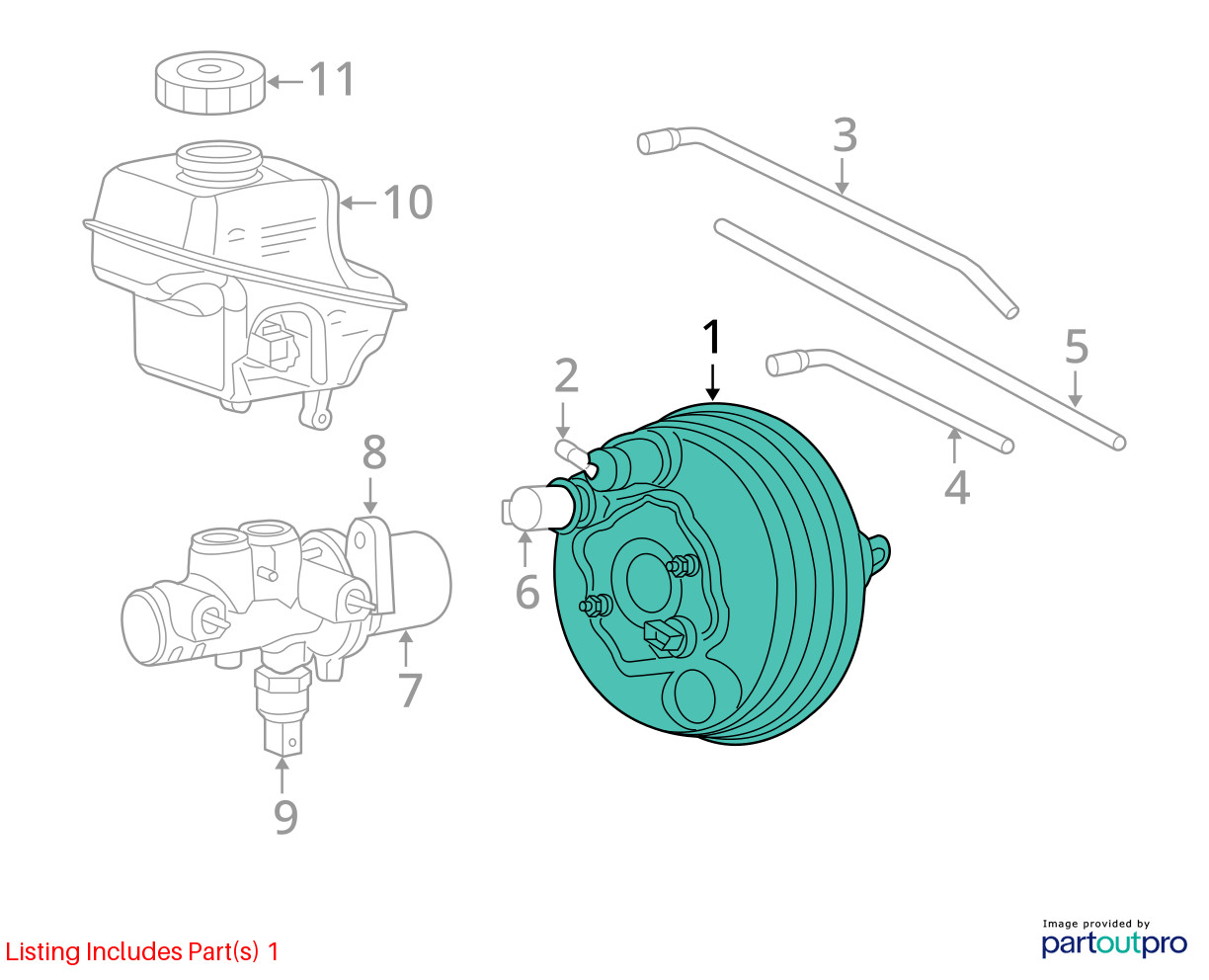 11
10
3
5
1
2
4
8
6
7
9

Listing Includes Part(s) 1

Image provided by
partoutpro