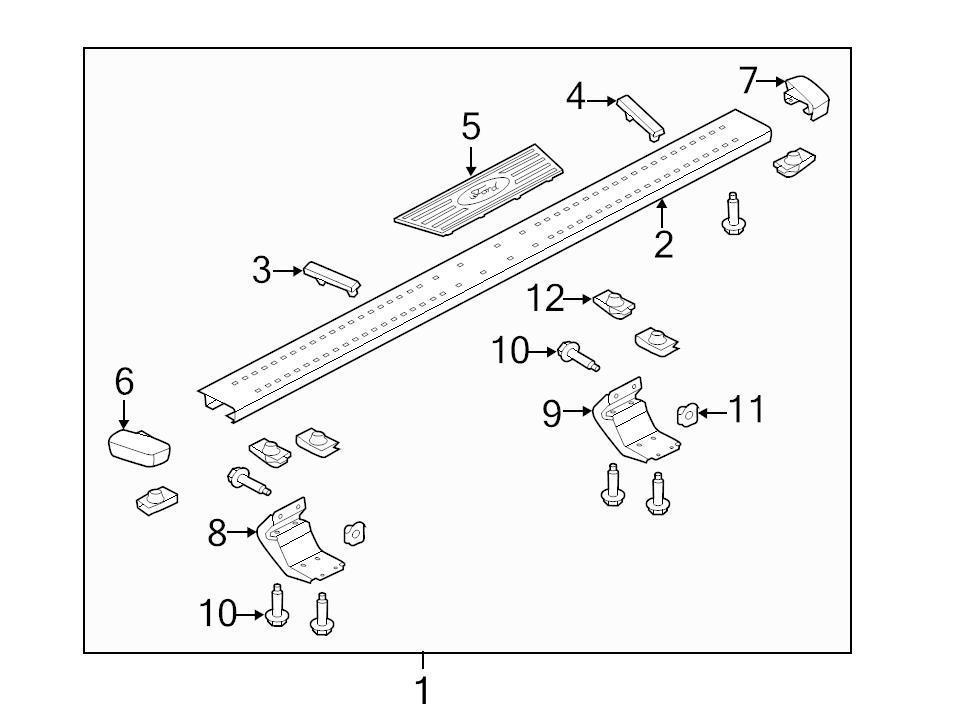 7
4
5
Ford
2
3
12
10
6
9
11
8
10
1