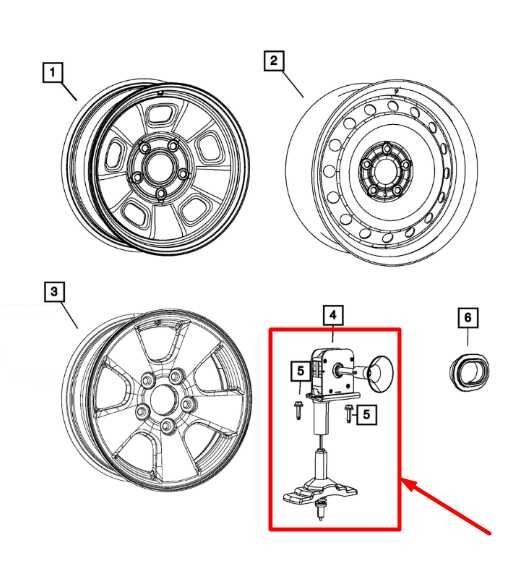 1
2
3
4
5
5
6