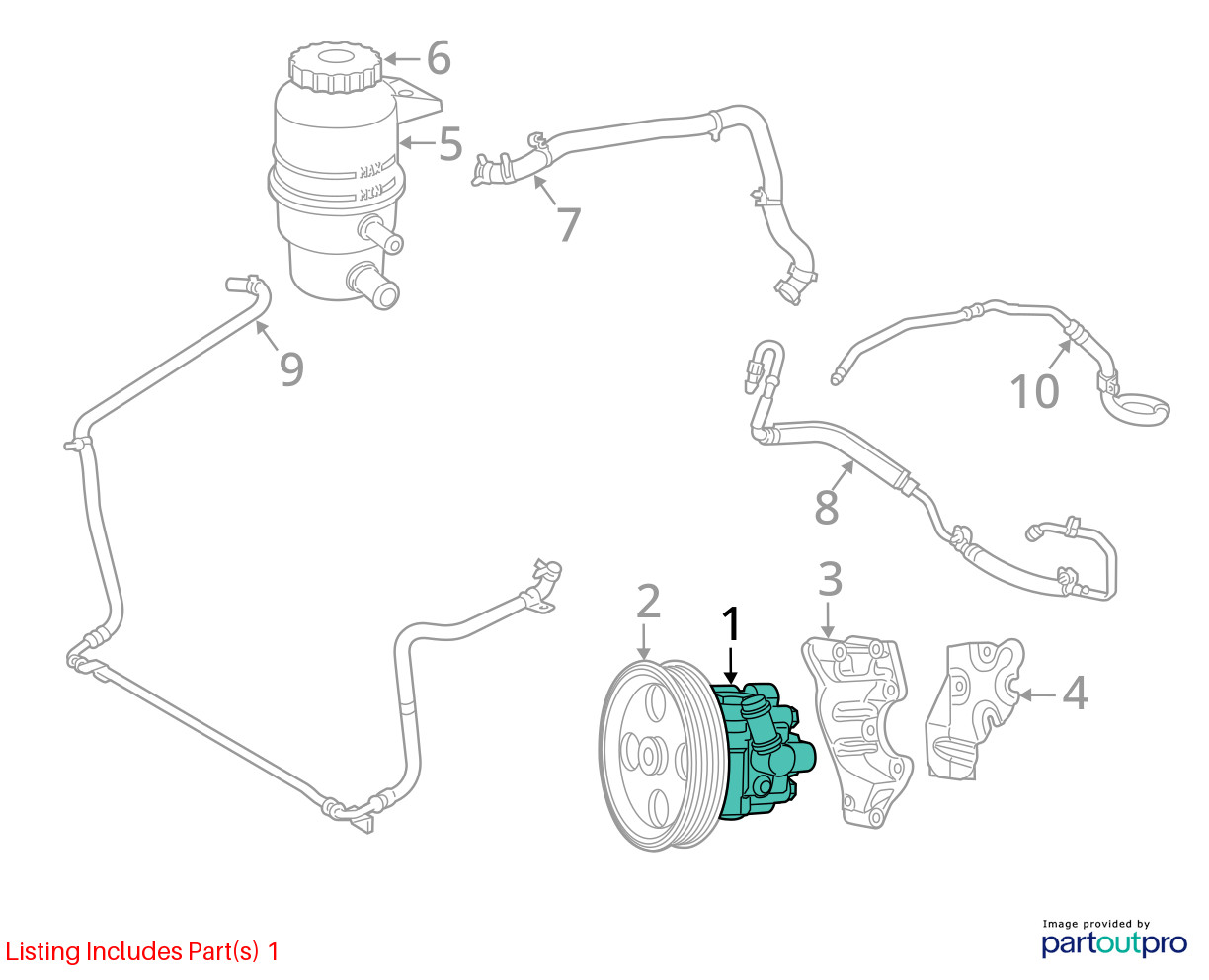 6
5
MAX
MIN
7
9
10
8
3
2
1
4

Listing Includes Part(s) 1

Image provided by
partoutpro