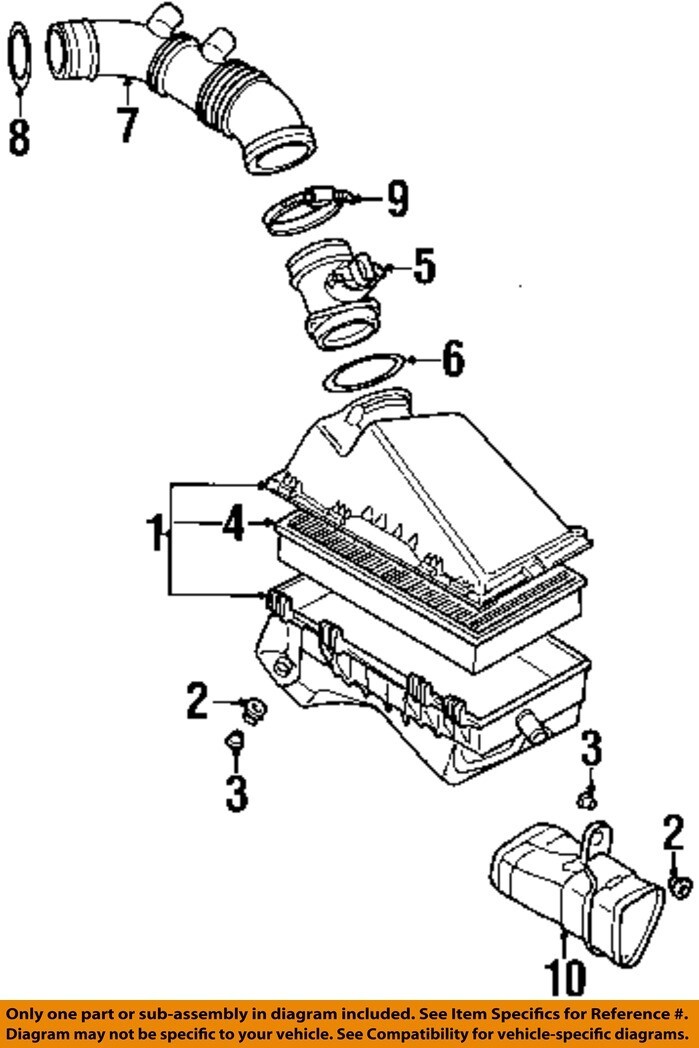 8
7
9
5
6
1
4
2
3
3
2
10

Only one part or sub-assembly in diagram included. See Item Specifics for Reference #. Diagram may not be specific to your vehicle. See Compatibility for vehicle-specific diagrams.