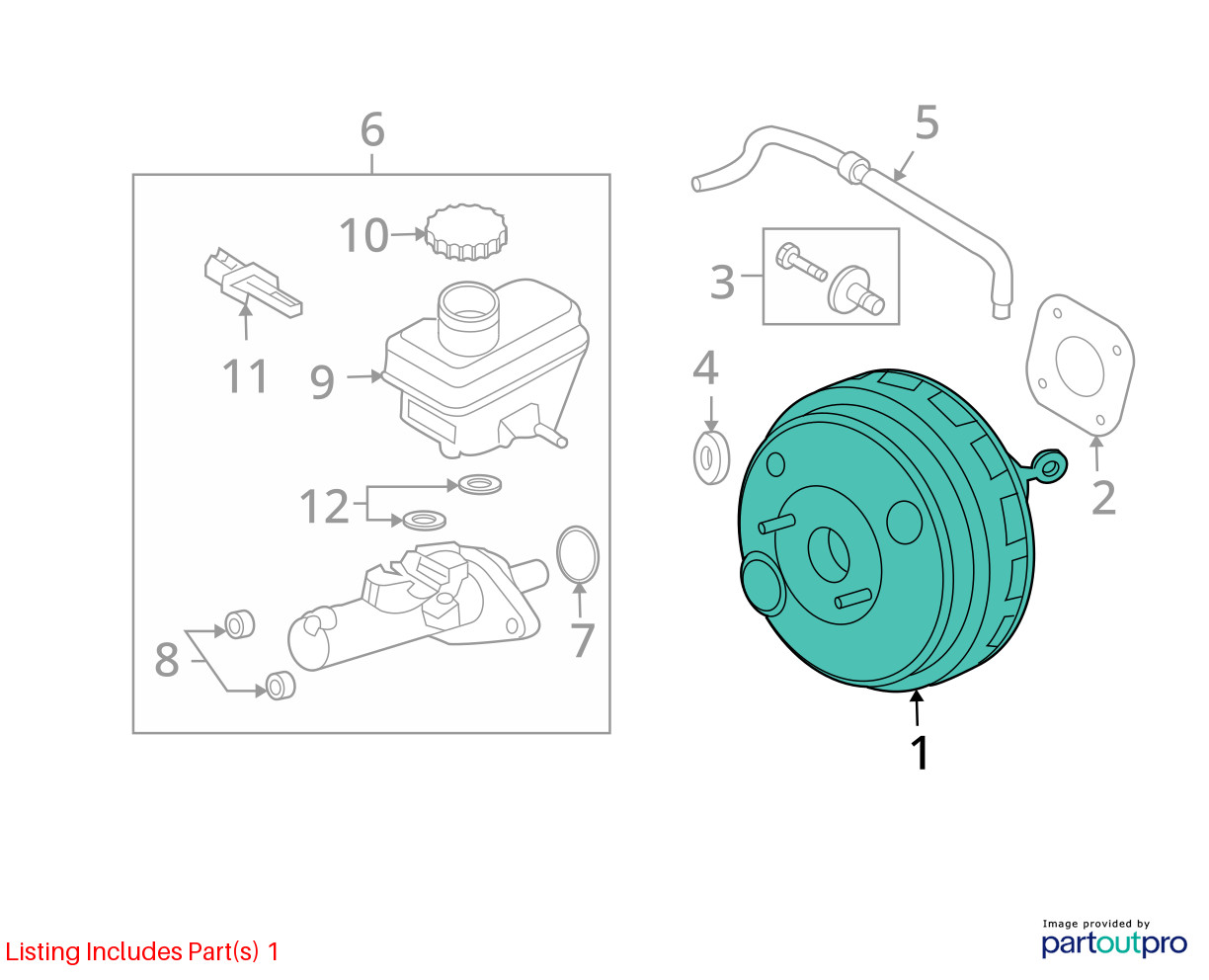 6
10
11
9
12
8
7
5
3
4
2
1
Listing Includes Part(s) 1
Image provided by
partoutpro