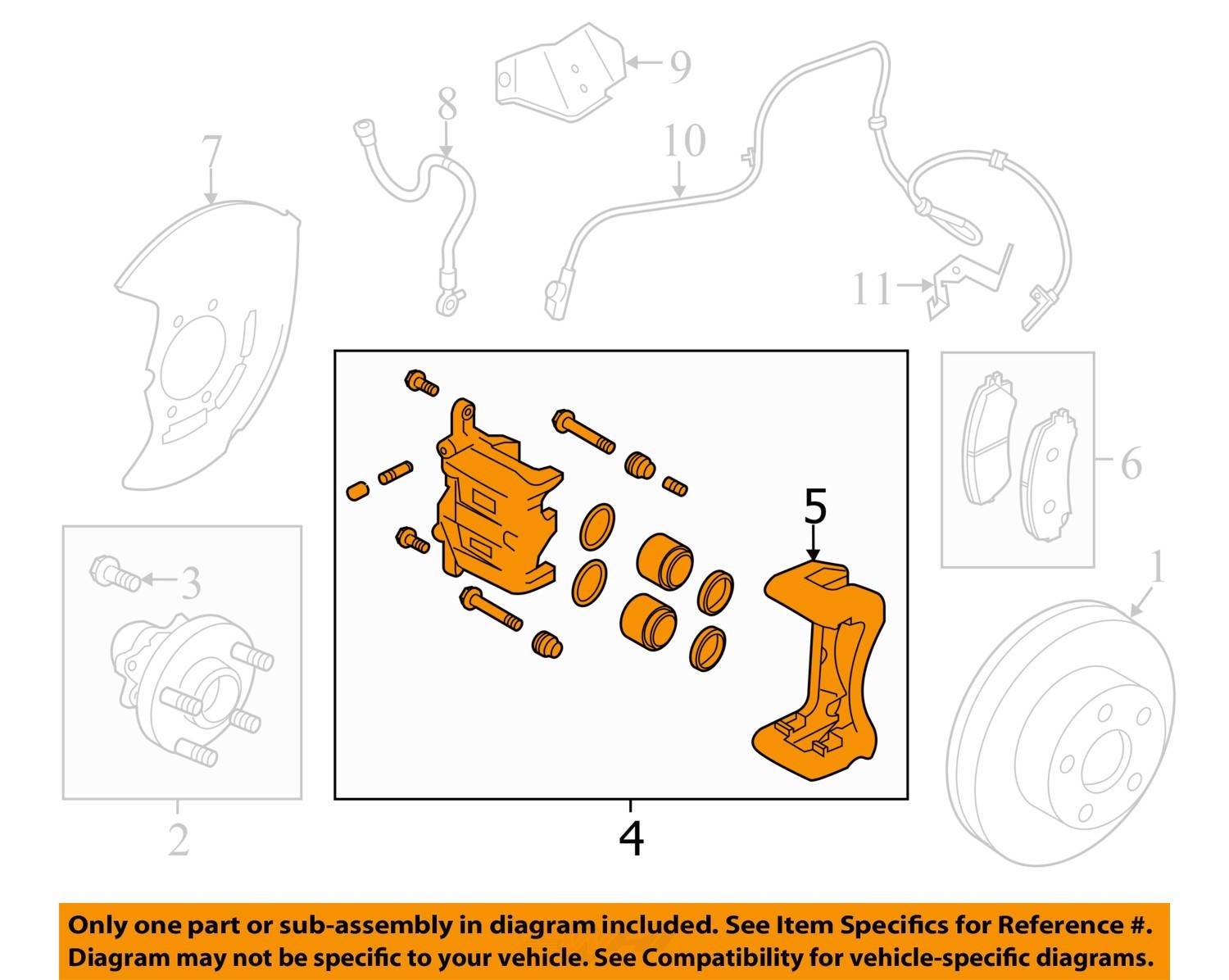 9
8
10
7
11
6
5
3
1
2
4

Only one part or sub-assembly in diagram included. See Item Specifics for Reference #. Diagram may not be specific to your vehicle. See Compatibility for vehicle-specific diagrams.