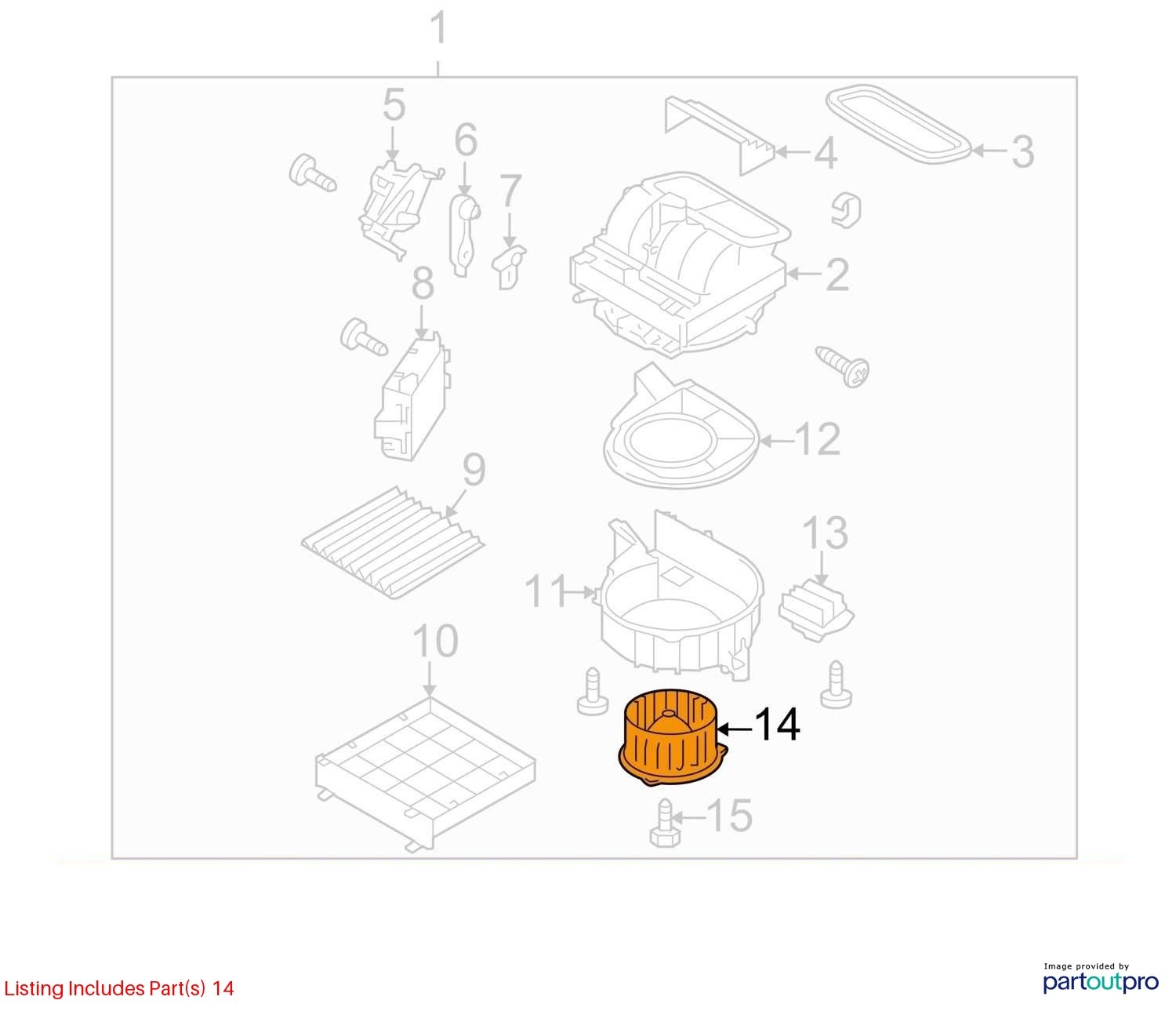 1
5
6
7
4
3
2
8
12
9
13
11
10
14
15

Listing Includes Part(s) 14

Image provided by
partoutpro