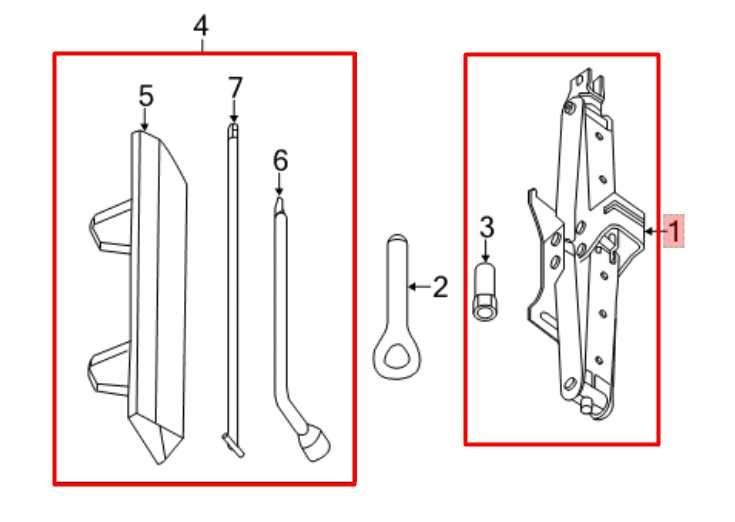 4
5
7
6
2
3
1