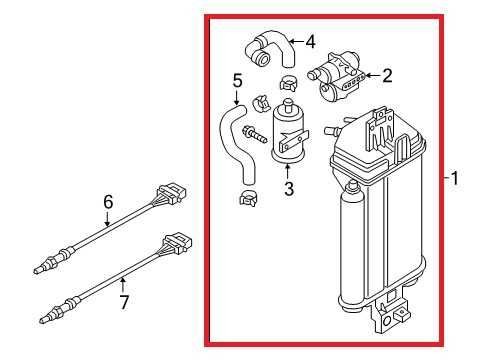 4
2
5
3
1
6
7