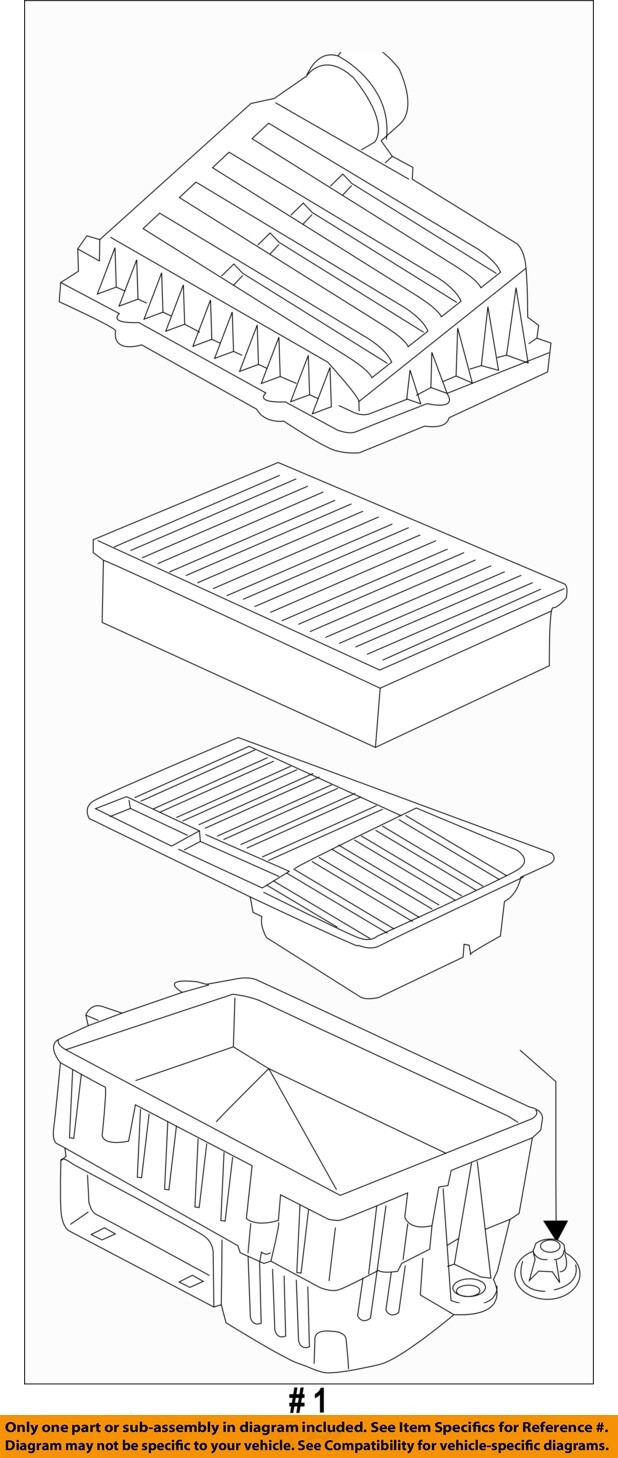 # 1

Only one part or sub-assembly in diagram included. See Item Specifics for Reference #.
Diagram may not be specific to your vehicle. See Compatibility for vehicle-specific diagrams.