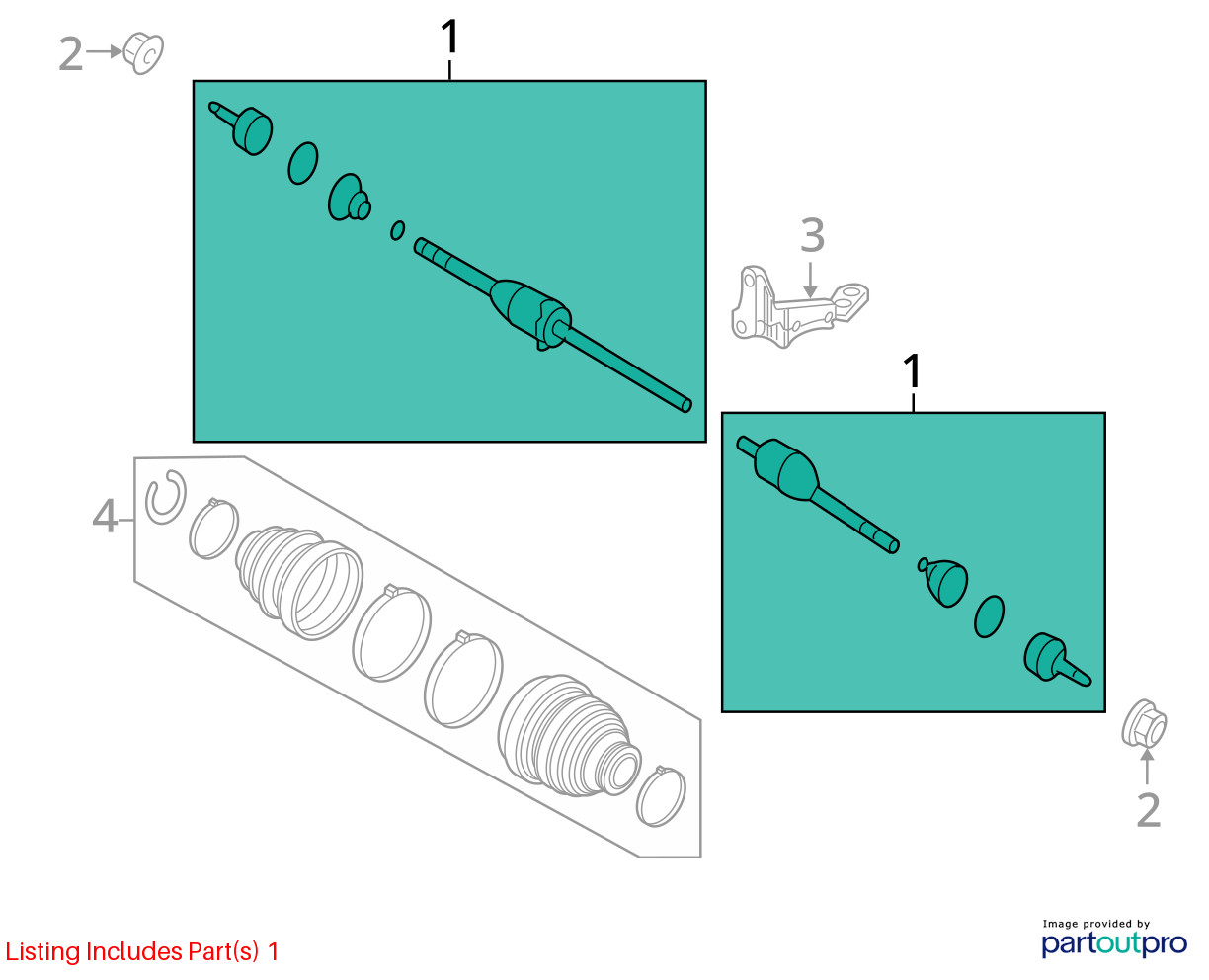 2

1

3

1

4

2

Listing Includes Part(s) 1

Image provided by
partoutpro