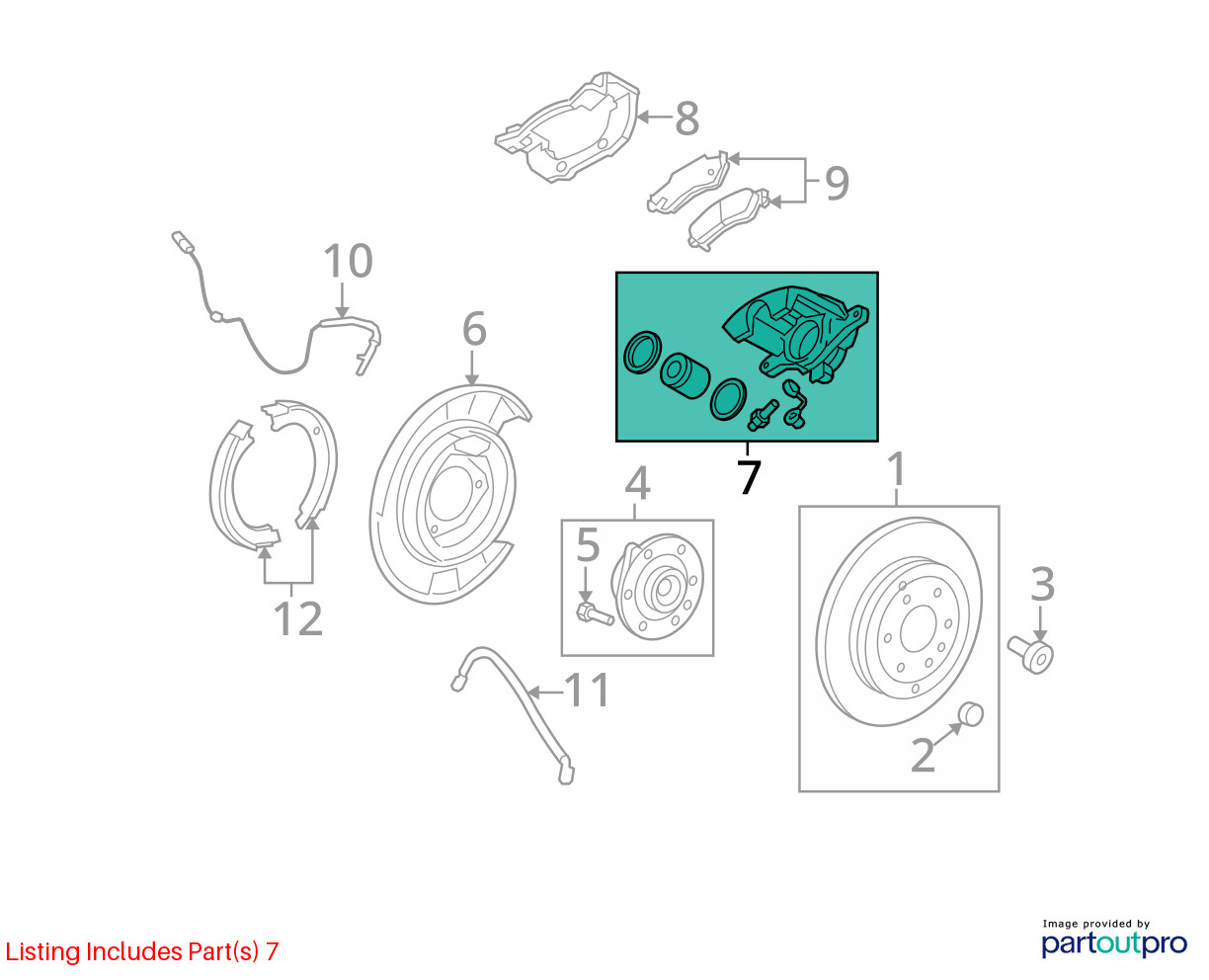 8

9

10

6

7

4

1

5

3

12

11

2

Listing Includes Part(s) 7

Image provided by
partoutpro