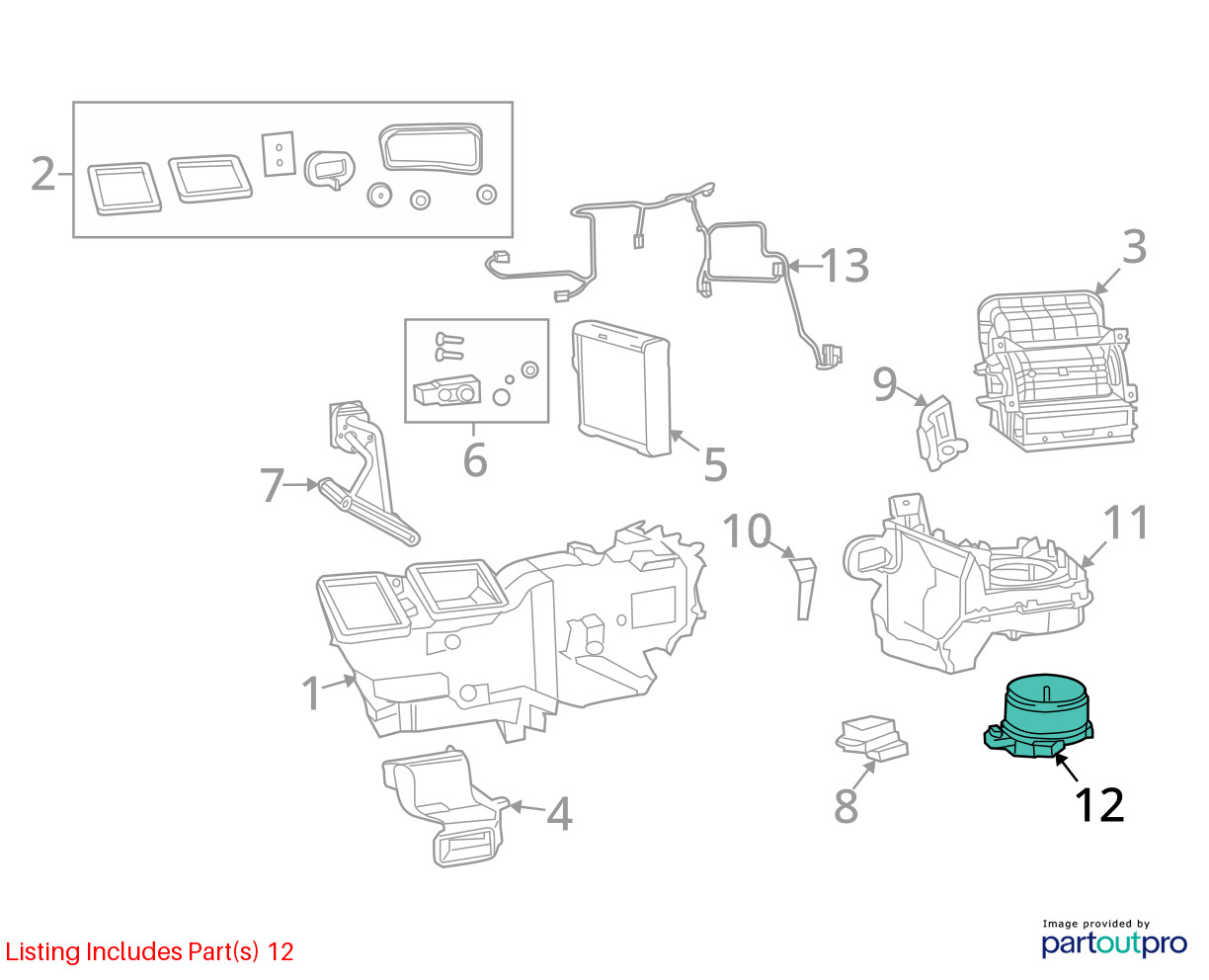 2
13
3
6
5
9
7
10
11
1
4
8
12

Listing Includes Part(s) 12

Image provided by
partoutpro