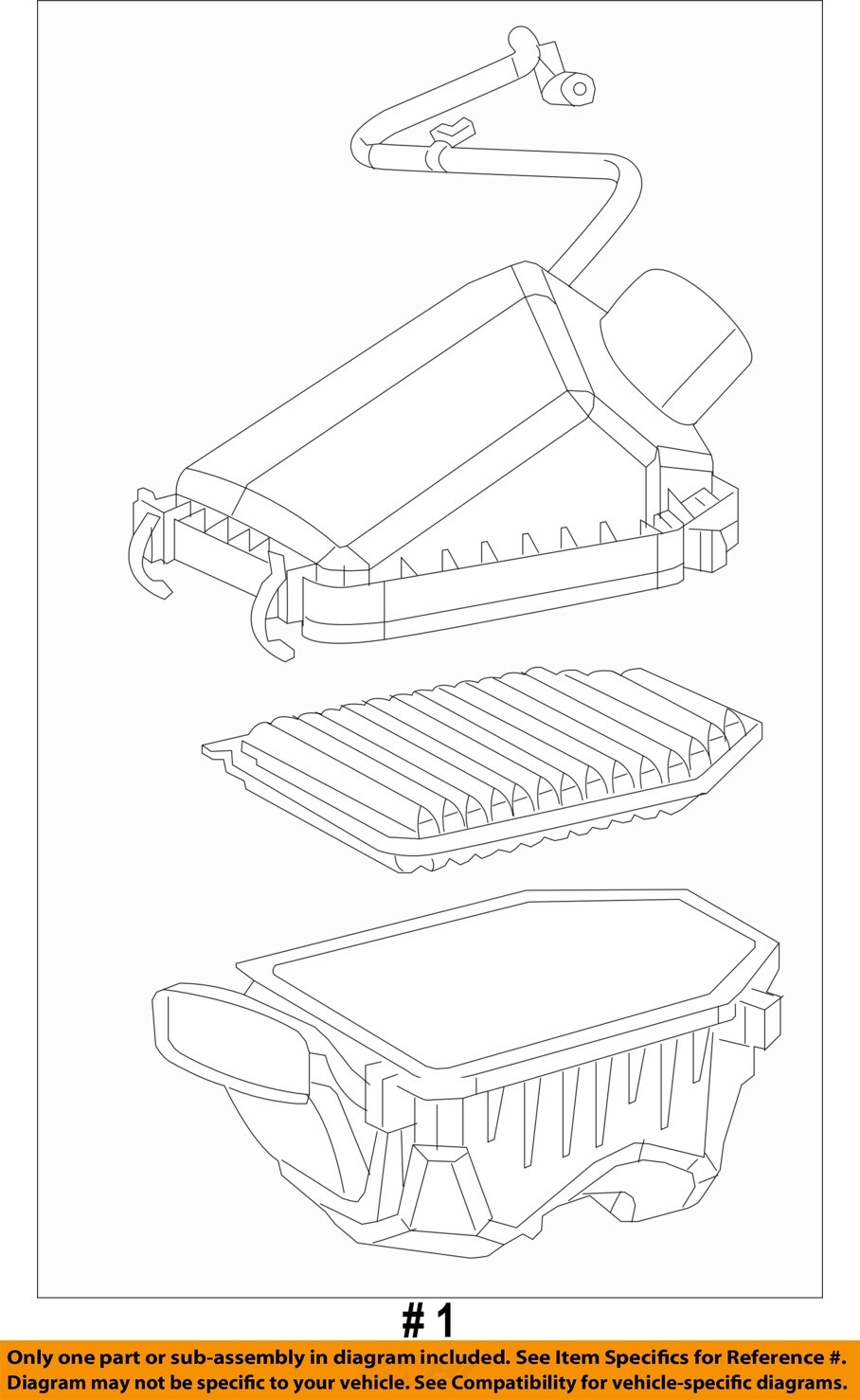 # 1

Only one part or sub-assembly in diagram included. See Item Specifics for Reference #.
Diagram may not be specific to your vehicle. See Compatibility for vehicle-specific diagrams.