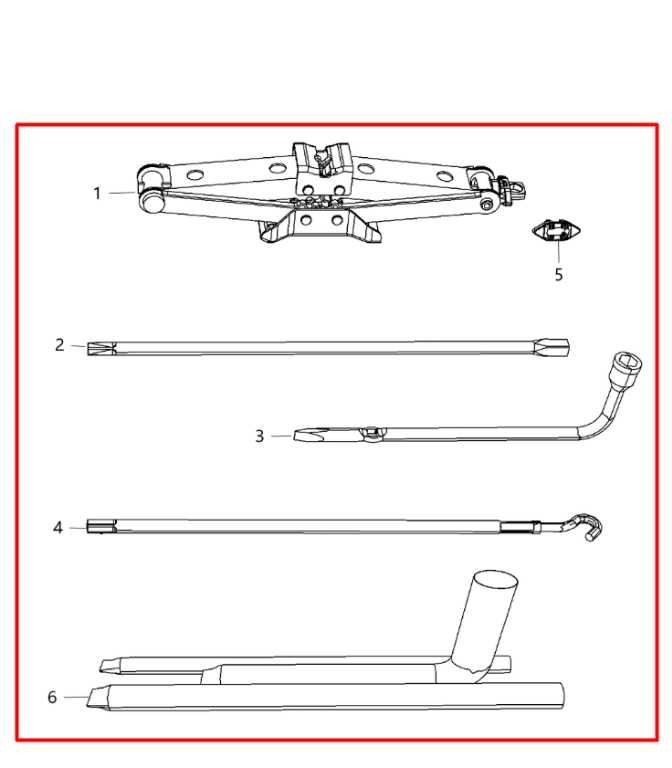 1
5
2
3
4
6