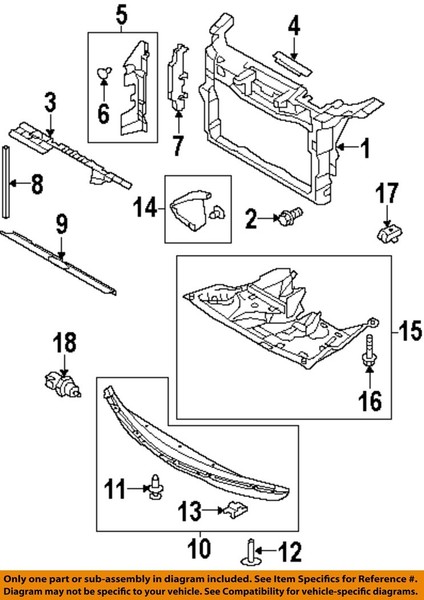 5
4
6
3
7
1
8
14
2
17
9
15
18
16
11
13
10
12

Only one part or sub-assembly in diagram included. See Item Specifics for Reference #. Diagram may not be specific to your vehicle. See Compatibility for vehicle-specific diagrams.