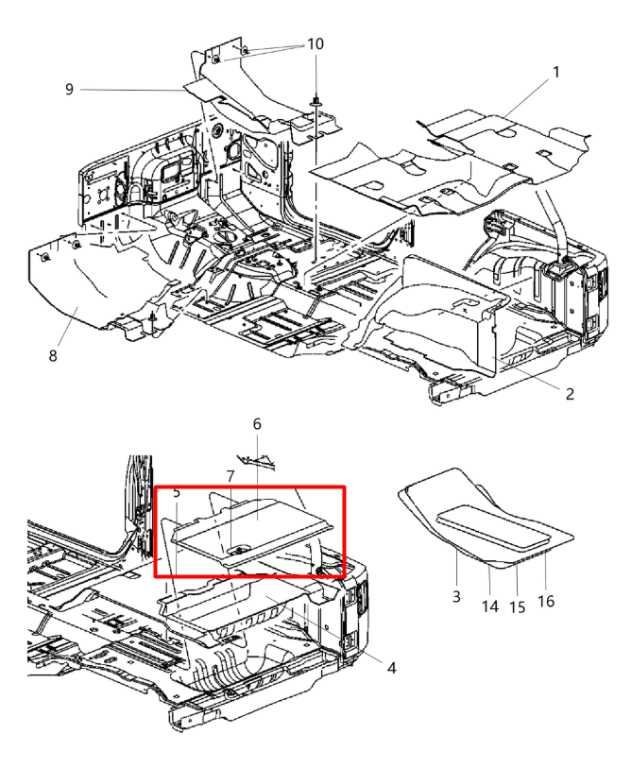 10
9
1
8
2
6
7
5
3
14
15
16
4