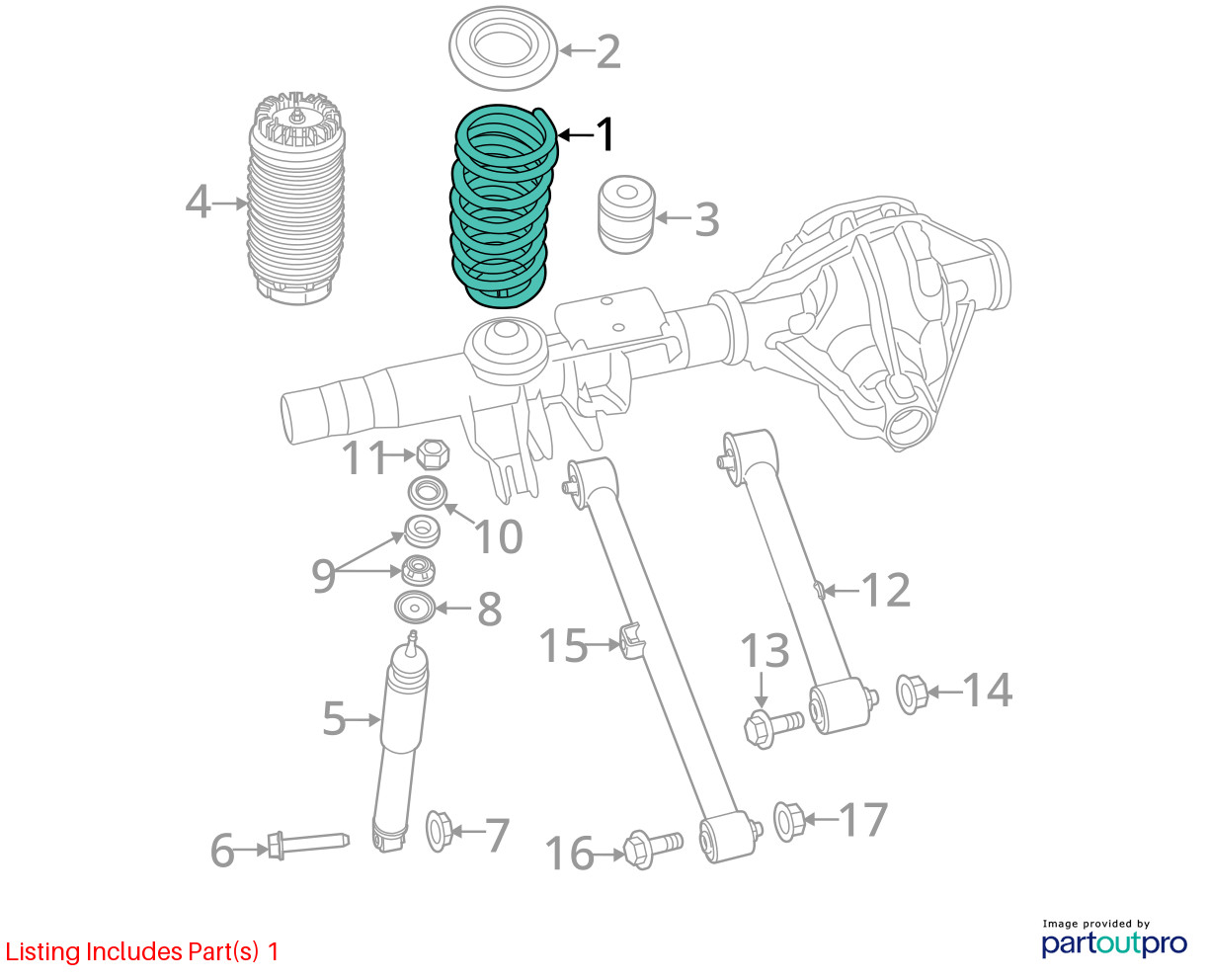 2
1
4
3
11
10
9
8
12
15
13
14
5
6
7
16
17

Listing Includes Part(s) 1

Image provided by
partoutpro