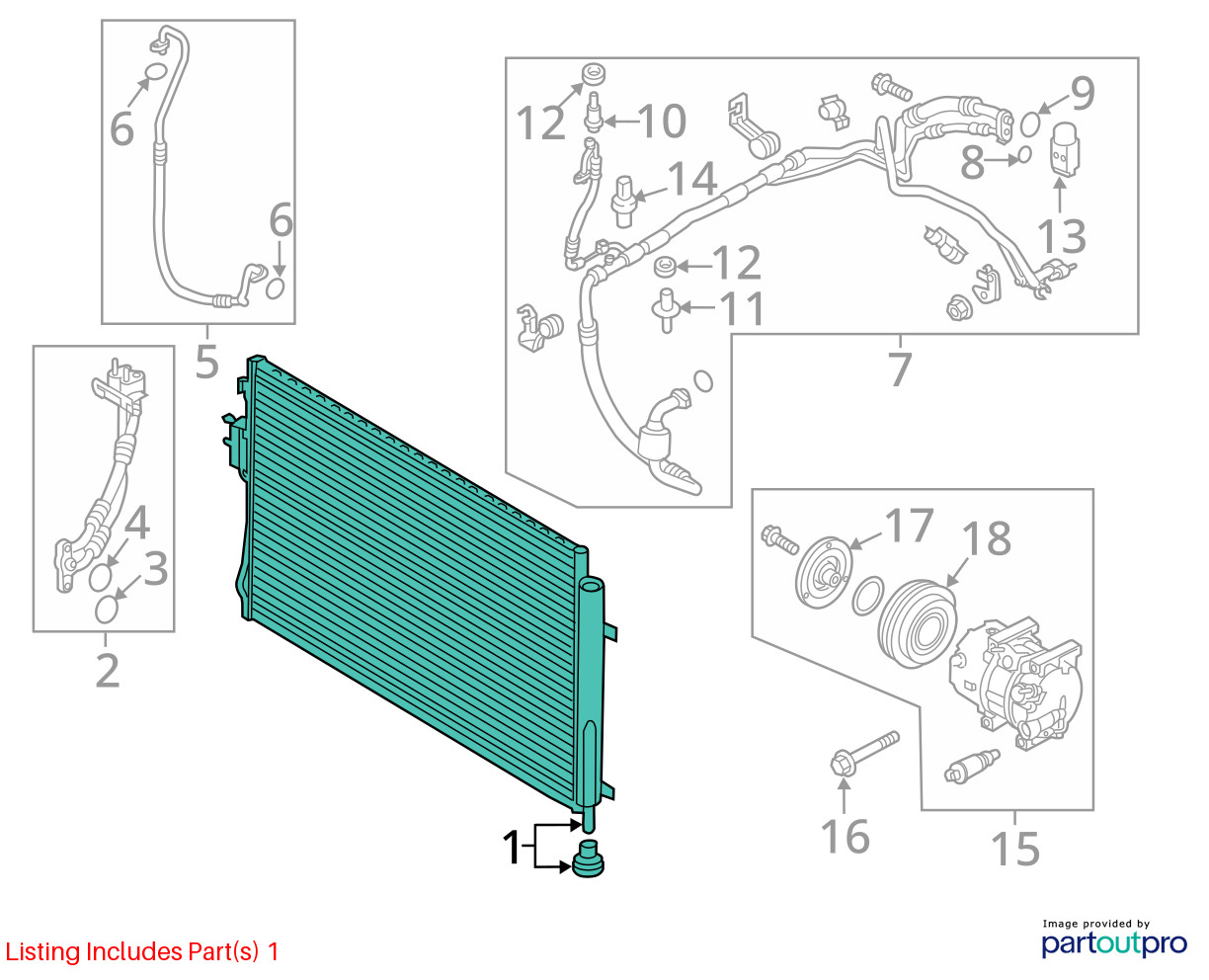 6
6
5
4
3
2
12
10
14
12
11
9
8
13
7
17
18
16
15
1

Listing Includes Part(s) 1

Image provided by
partoutpro