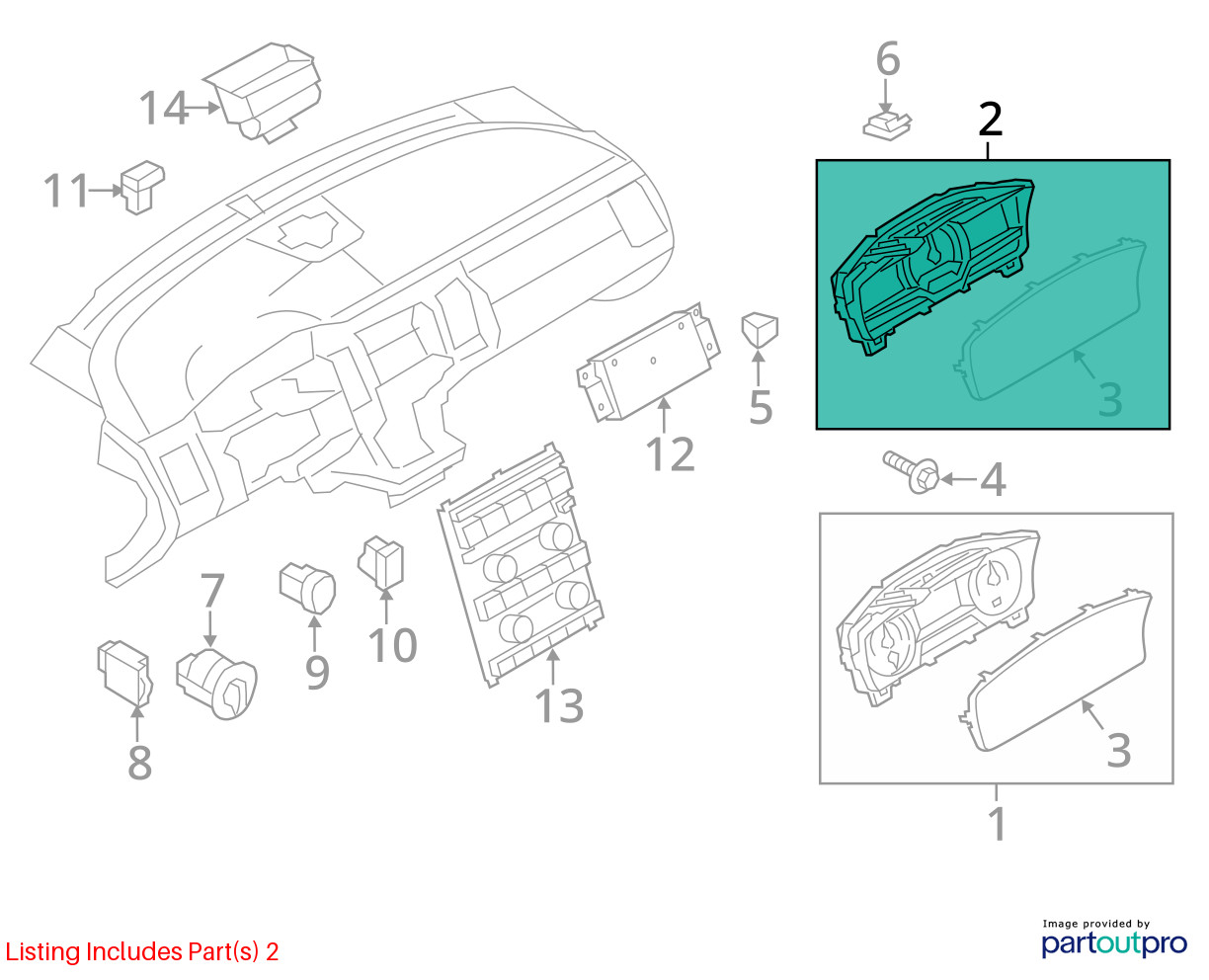 14
11
6
2
3
5
12
4
7
9
10
13
8
3
1
Listing Includes Part(s) 2
Image provided by
partoutpro