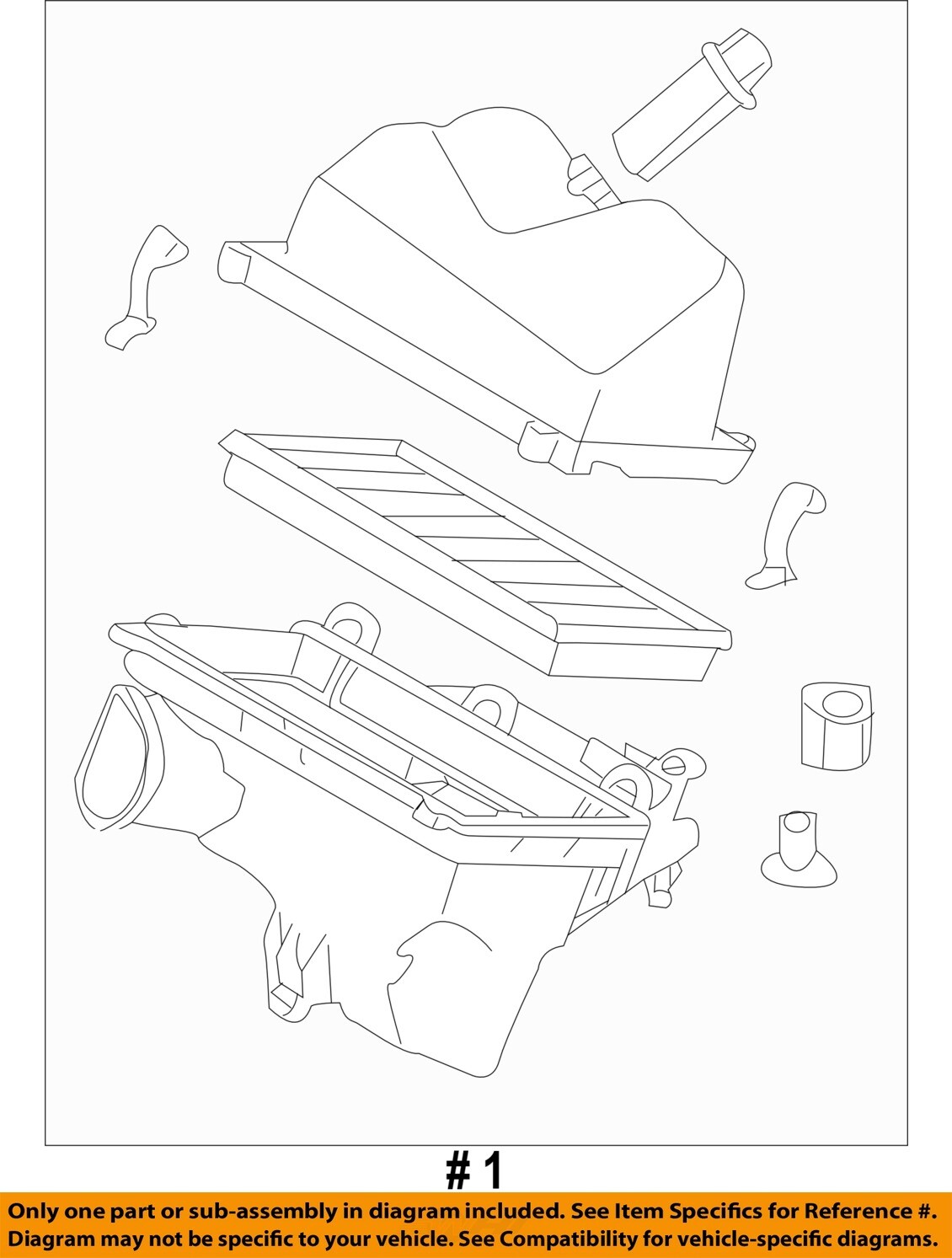 # 1

Only one part or sub-assembly in diagram included. See Item Specifics for Reference #. Diagram may not be specific to your vehicle. See Compatibility for vehicle-specific diagrams.