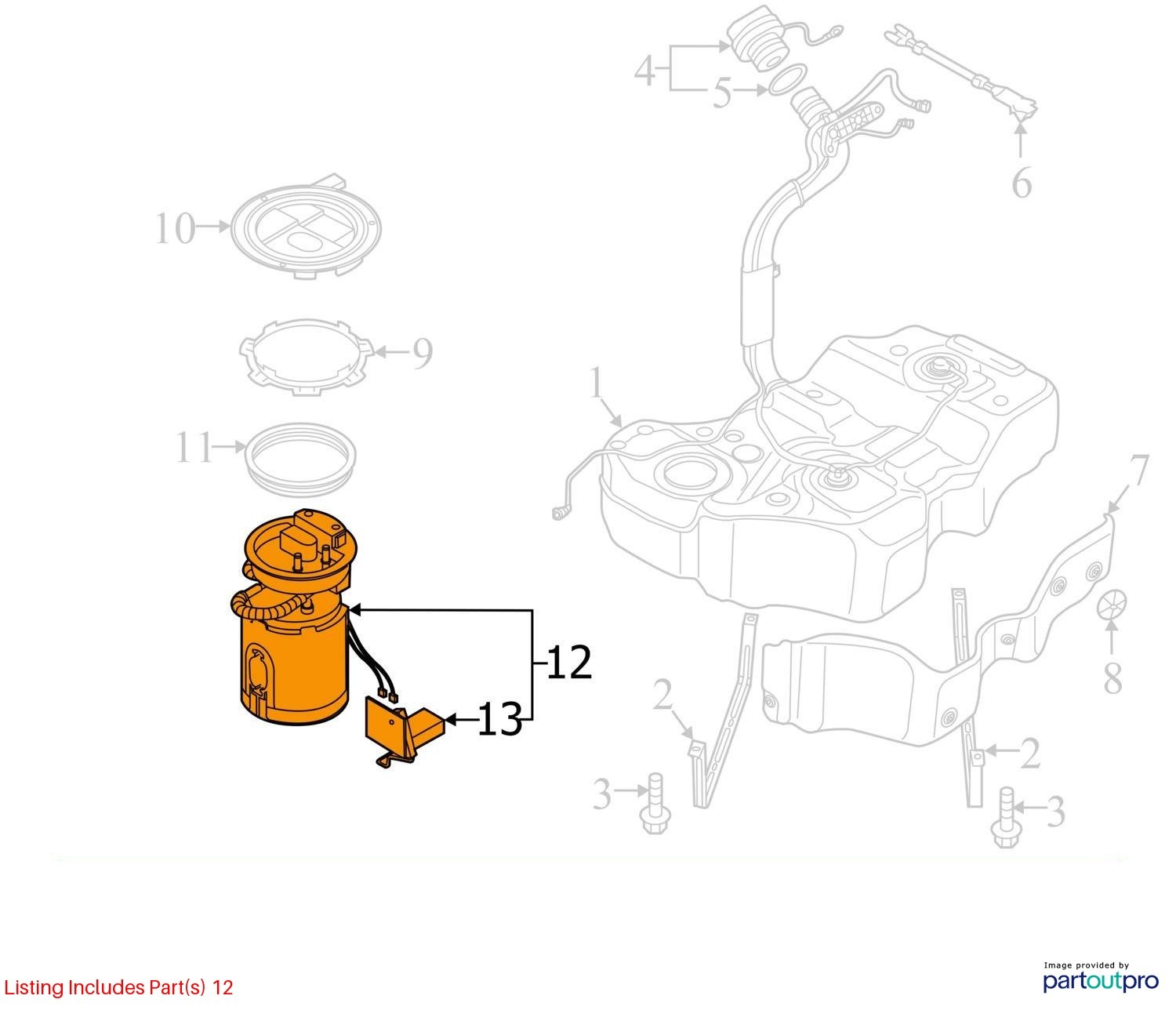 4
5
6
10
9
1
11
7
12
13
8
2
2
3
3

Listing Includes Part(s) 12

Image provided by
partoutpro