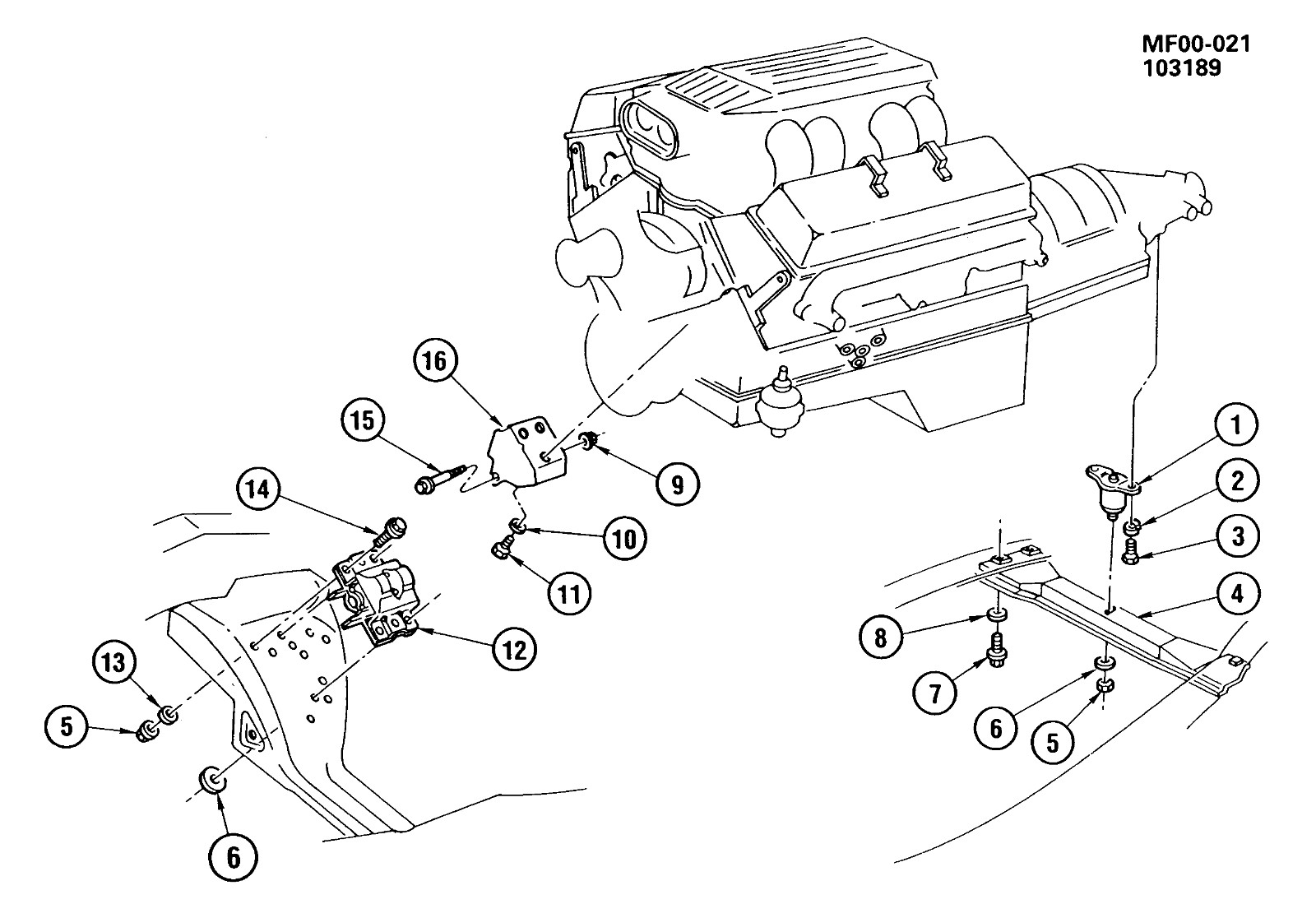 MF00-021
103189

16
15
9
14
10
11
12
13
5
6
1
2
3
4
8
7
6
5