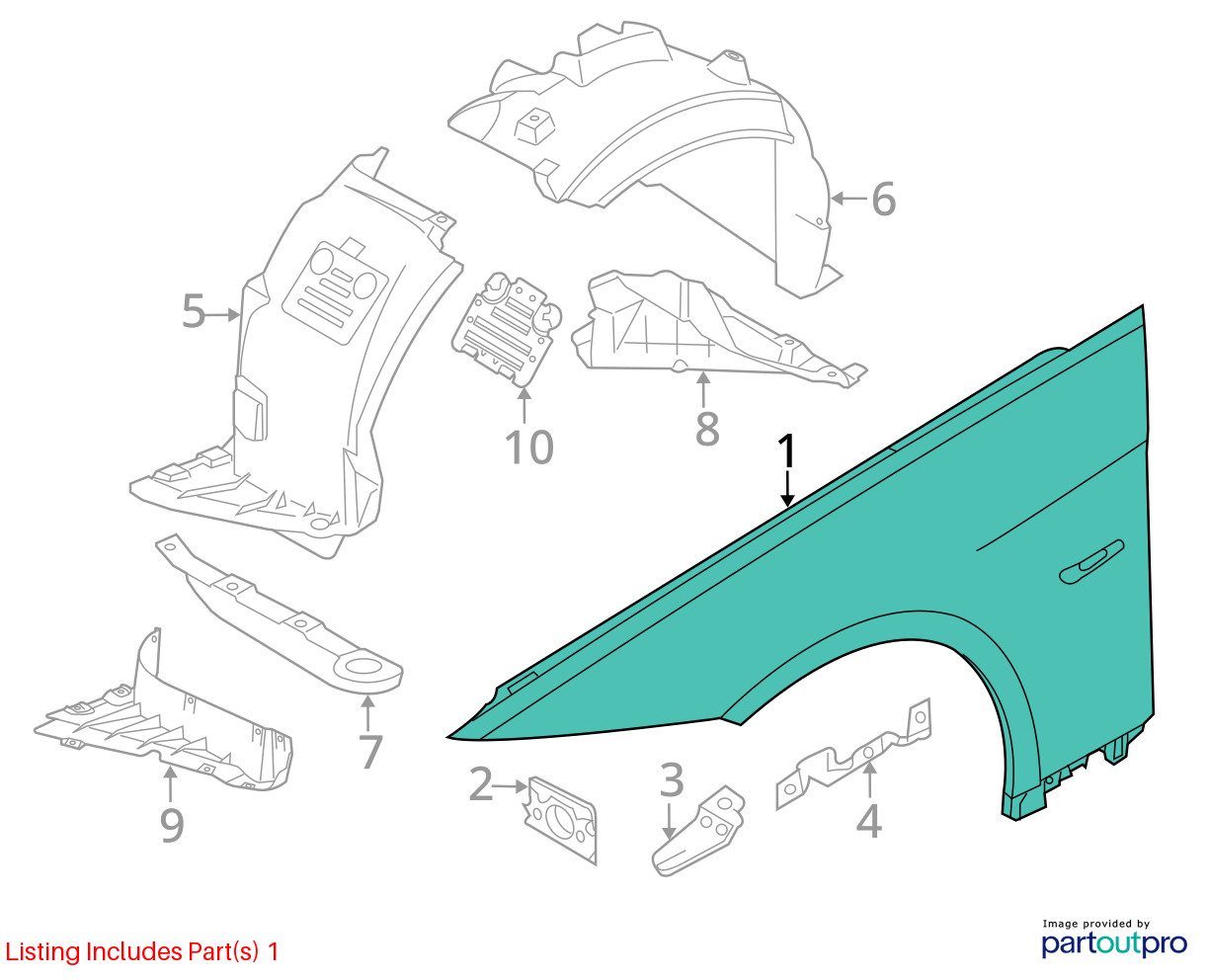 6

5

10

8

1

7

9

2

3

4

Listing Includes Part(s) 1

Image provided by
partoutpro