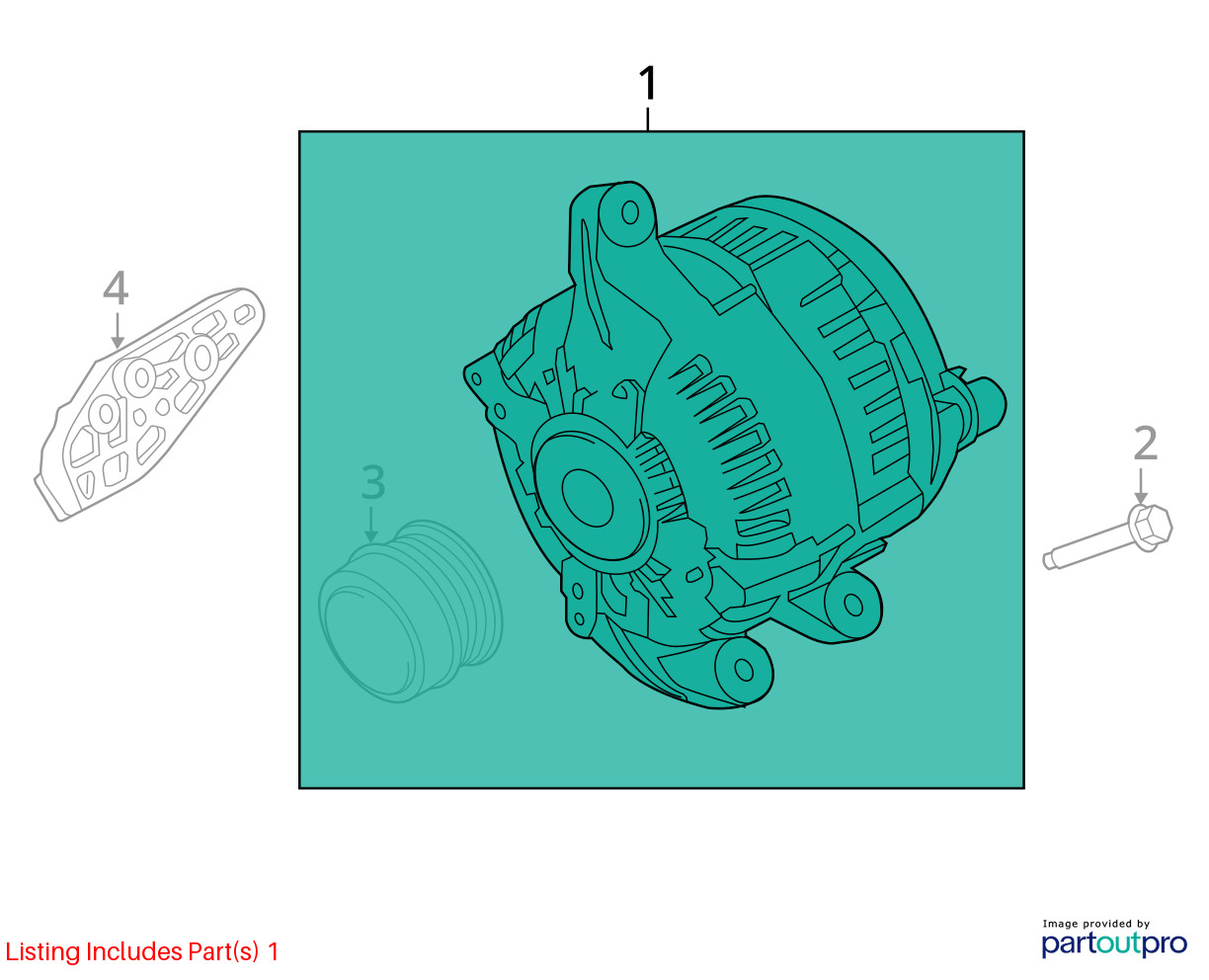 1

4

3

2

Listing Includes Part(s) 1

Image provided by
partoutpro