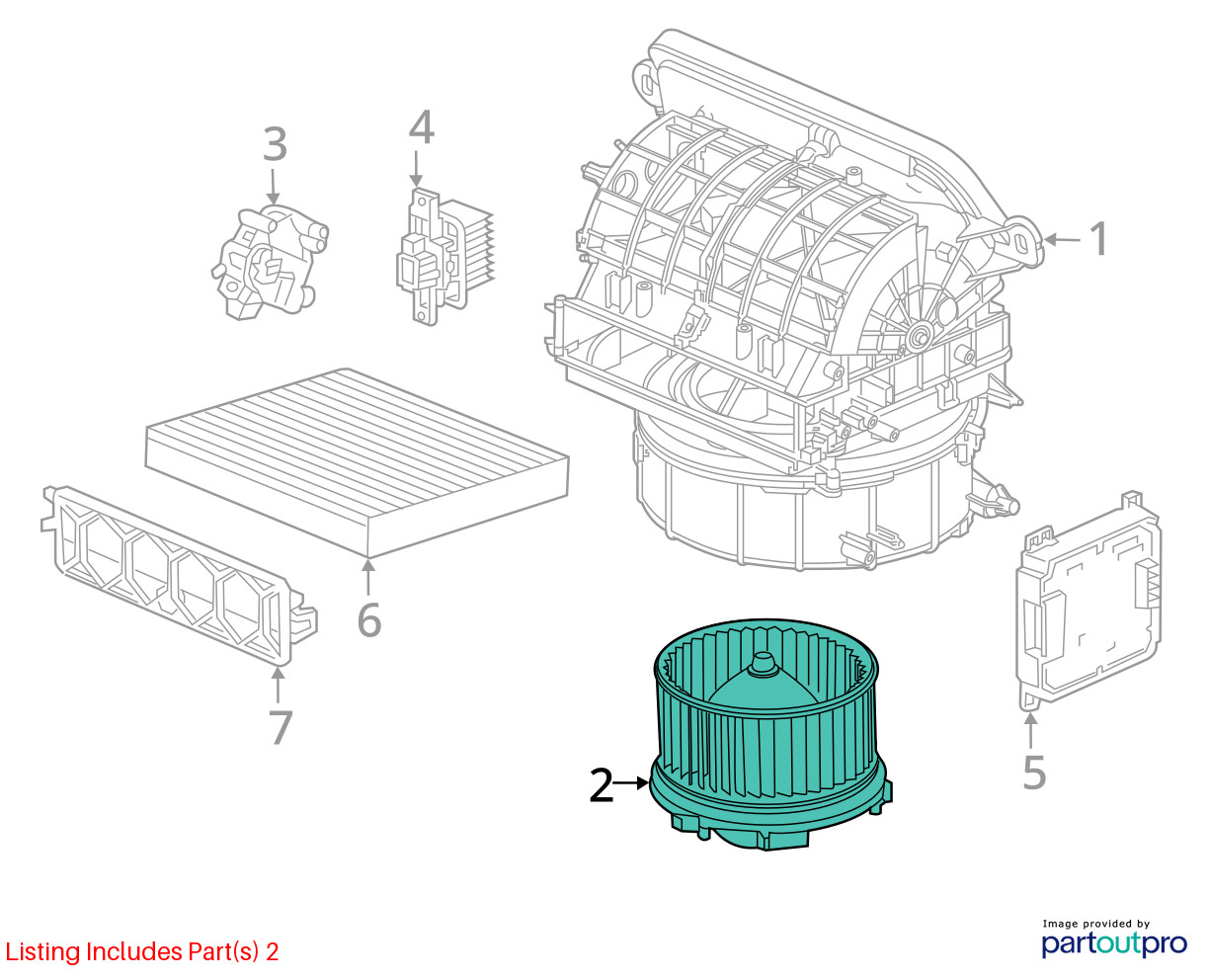 3
4
1
6
7
2
5
Listing Includes Part(s) 2
Image provided by
partoutpro