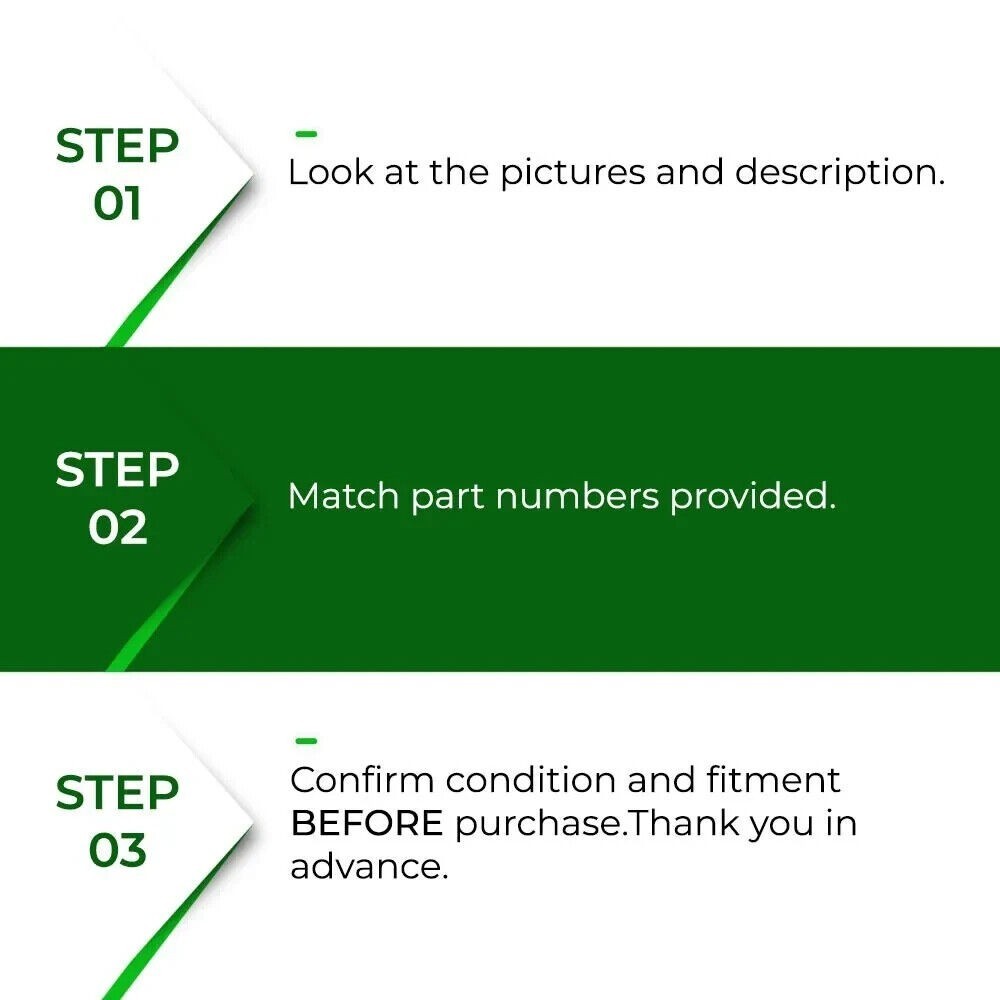 STEP 01

Look at the pictures and description.

STEP 02

Match part numbers provided.

STEP 03

Confirm condition and fitment BEFORE purchase.Thank you in advance.