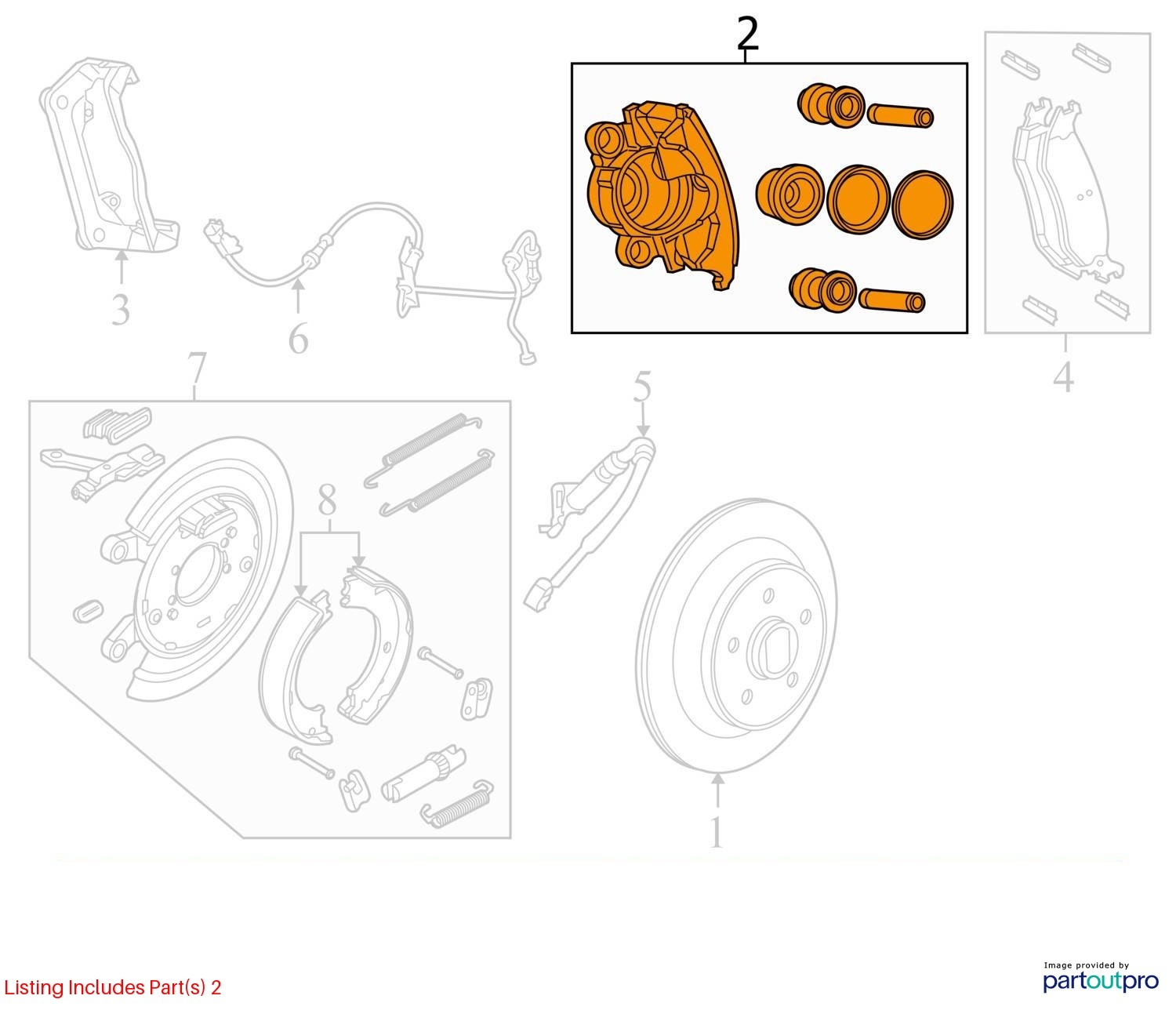 2
3
6
4
7
5
8
1
Listing Includes Part(s) 2
Image provided by
partoutpro