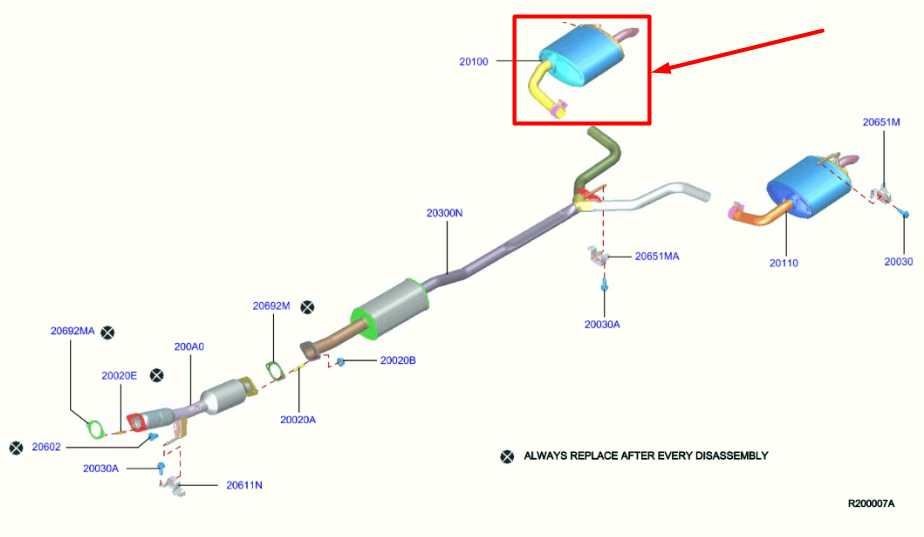 20100

20651M

20300N

20651MA

20110

20030

20030A

20692M

20692MA

200A0

20020E

20020B

20020A

20602

20030A

20611N

ALWAYS REPLACE AFTER EVERY DISASSEMBLY

R200007A