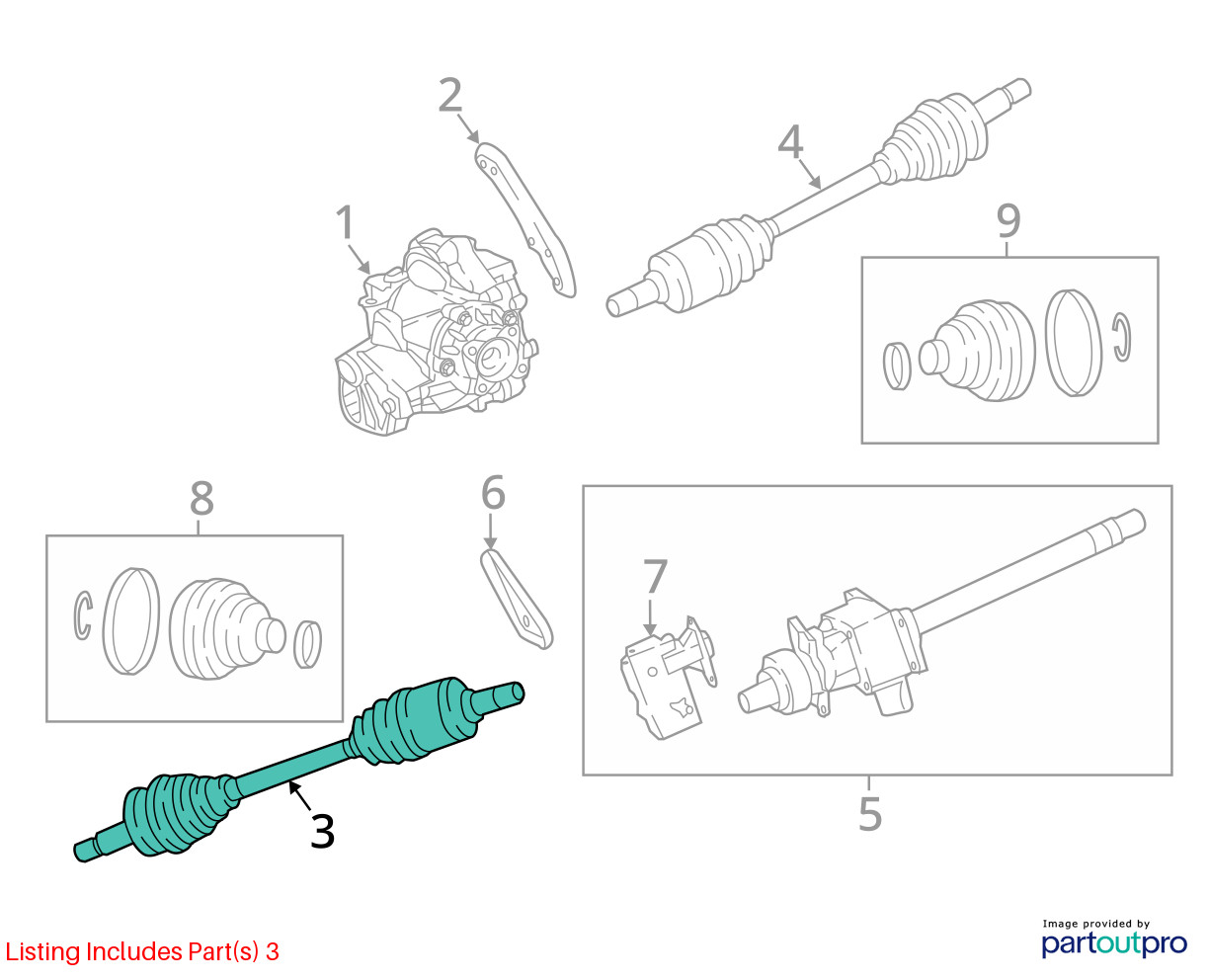 2
4
1
9
8
6
7
5
3
Listing Includes Part(s) 3
Image provided by
partoutpro