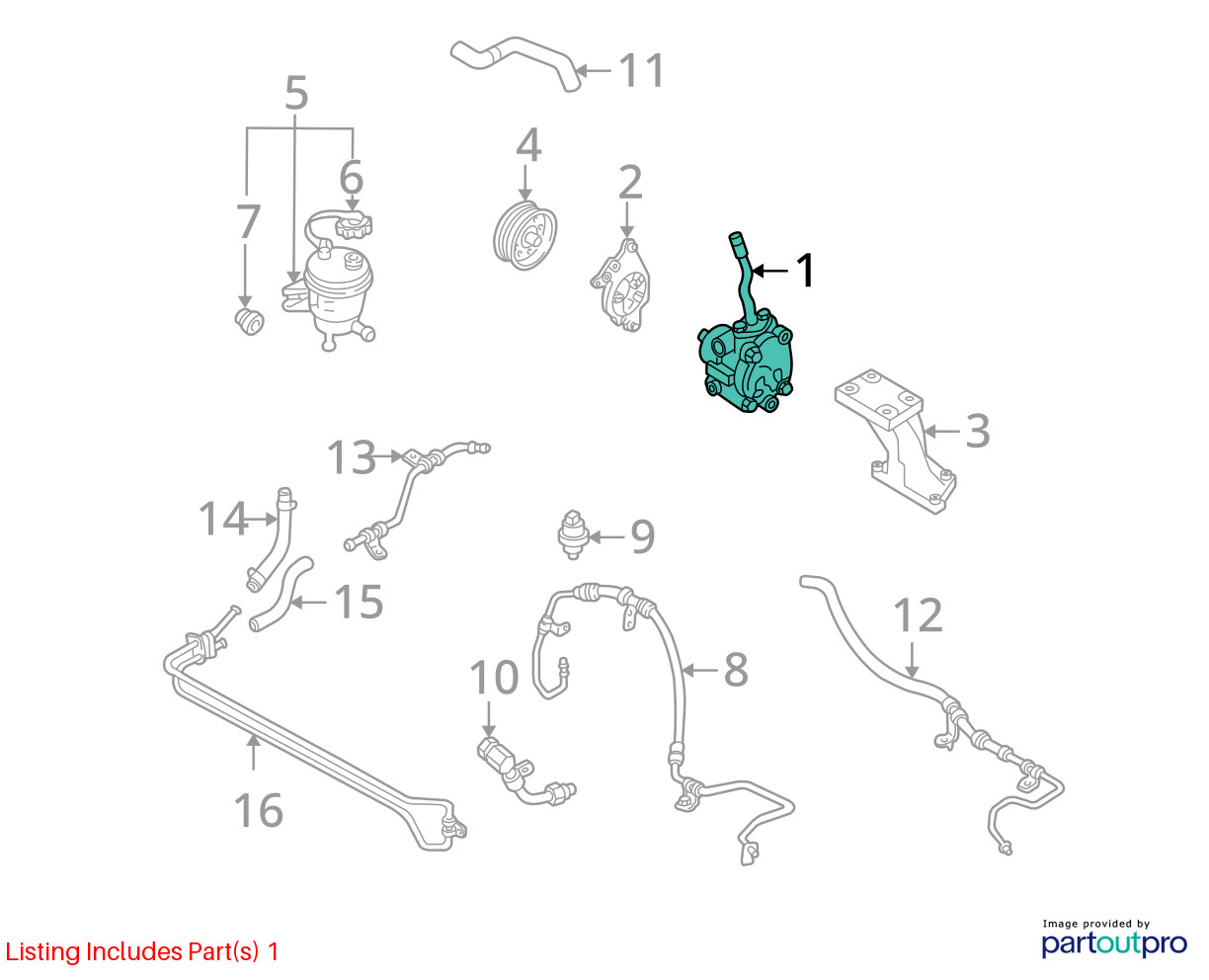 11
5
4
6
2
7
1
3
13
14
9
15
12
10
8
16
Listing Includes Part(s) 1
Image provided by
partoutpro