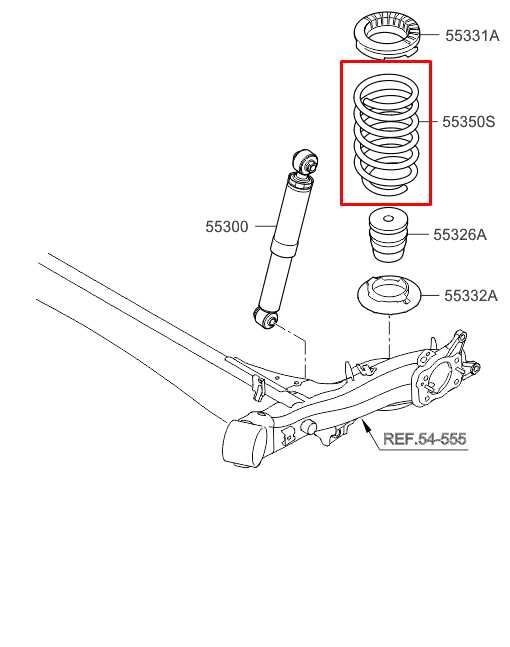 55331A
55350S
55300
55326A
55332A
REF.54-555