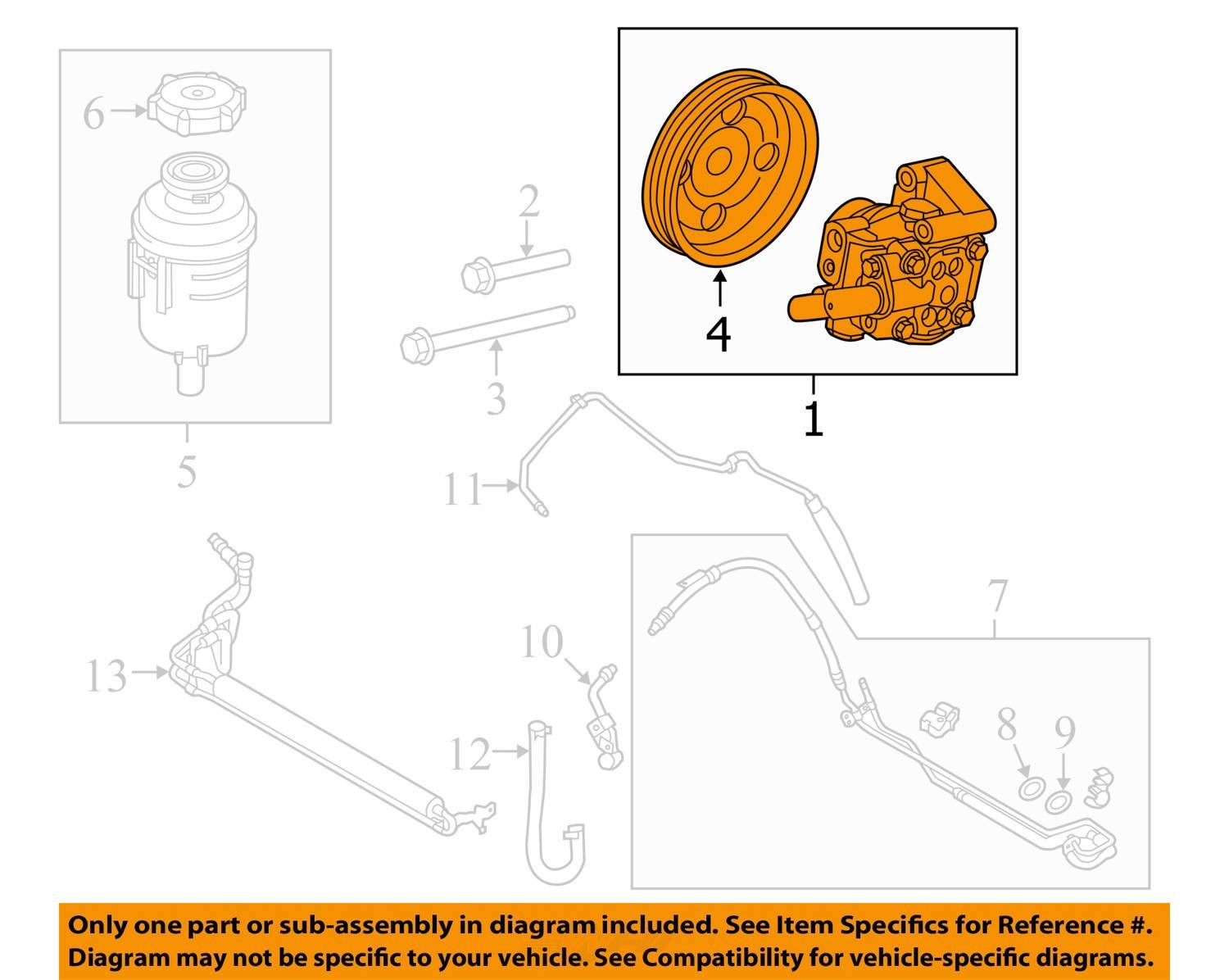 6
2
4
3
1
5
11
7
10
13
8
9
12

Only one part or sub-assembly in diagram included. See Item Specifics for Reference #.
Diagram may not be specific to your vehicle. See Compatibility for vehicle-specific diagrams.