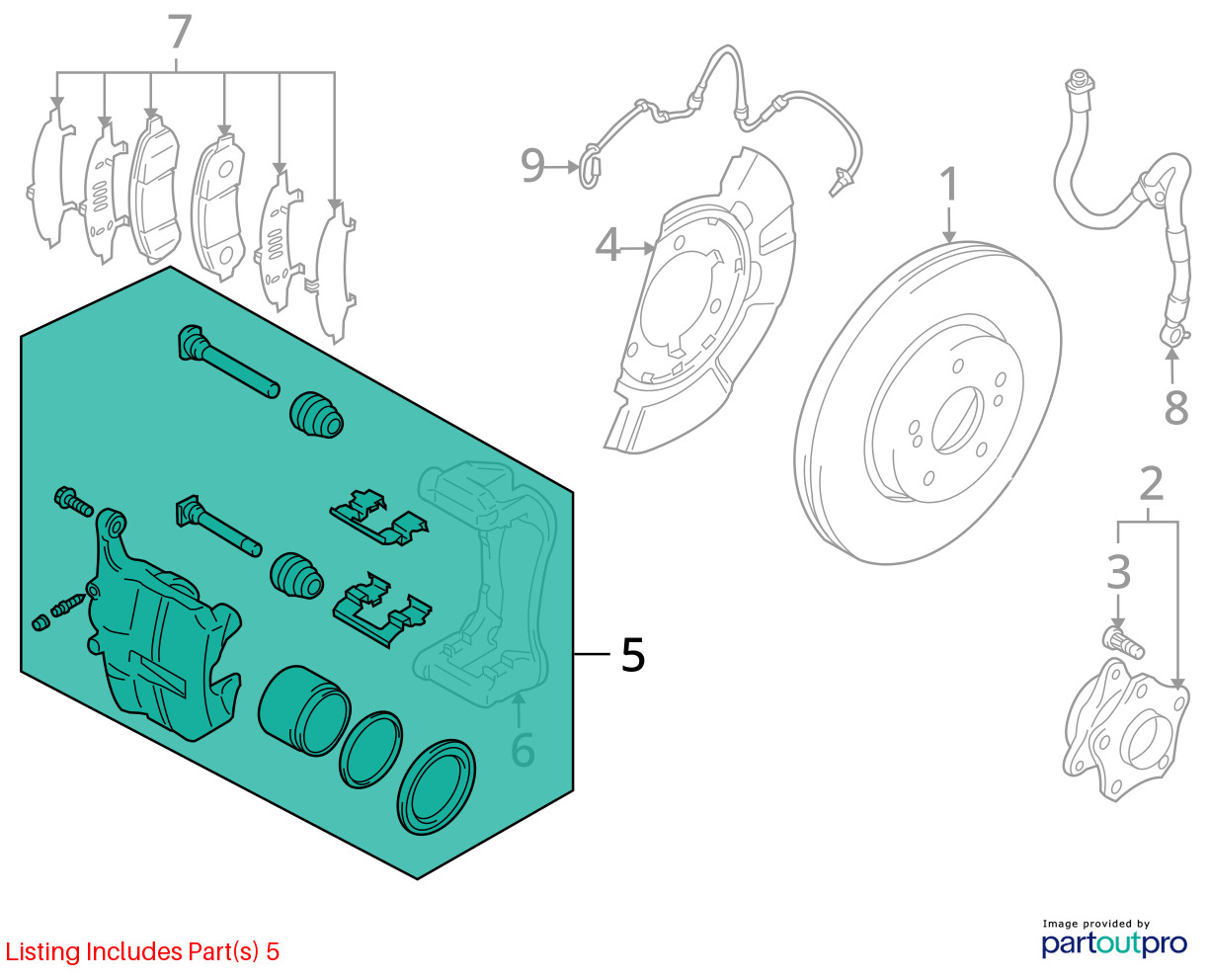 7
9
4
1
8
2
3
5
6
Listing Includes Part(s) 5
Image provided by
partoutpro