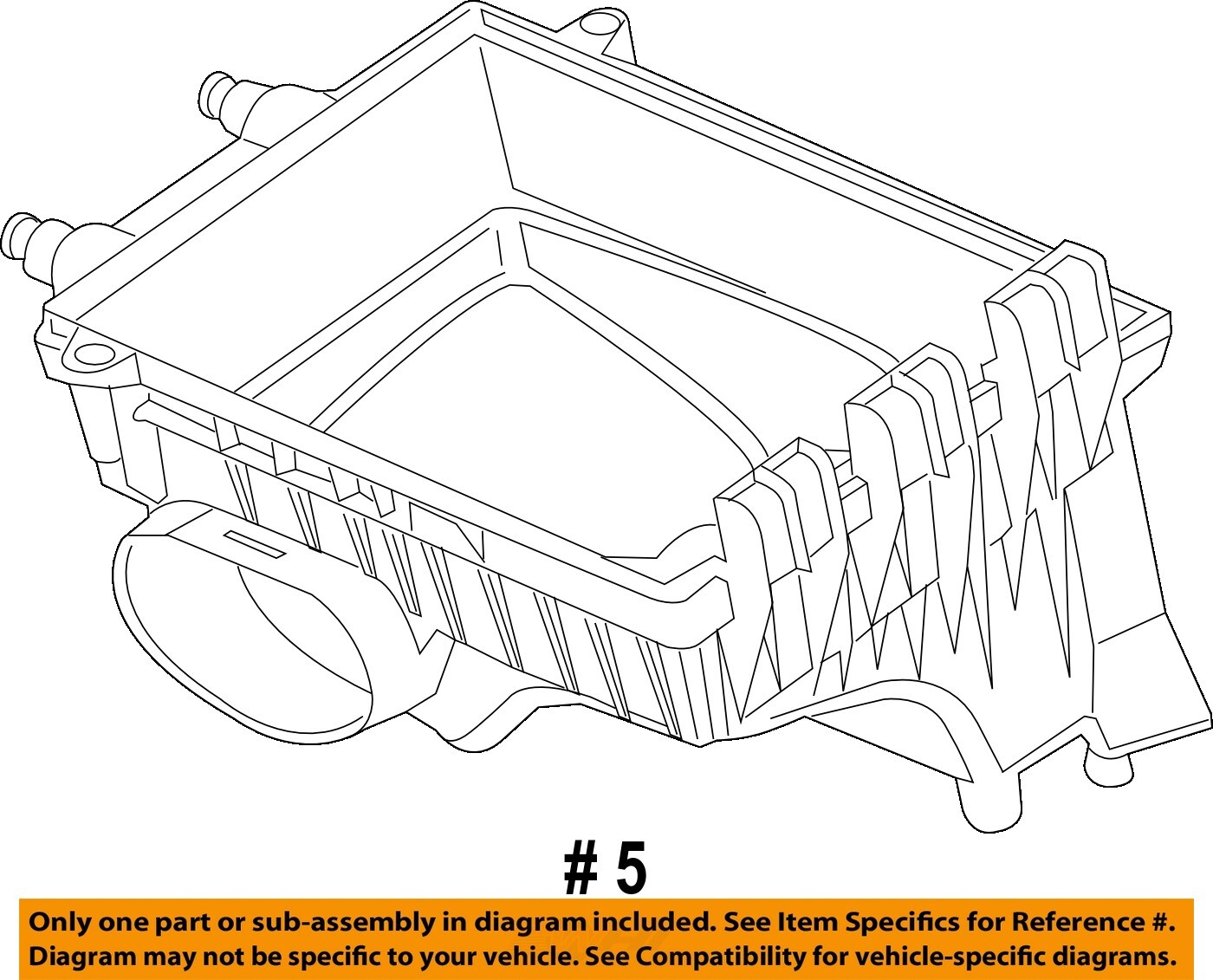 # 5

Only one part or sub-assembly in diagram included. See Item Specifics for Reference #.
Diagram may not be specific to your vehicle. See Compatibility for vehicle-specific diagrams.