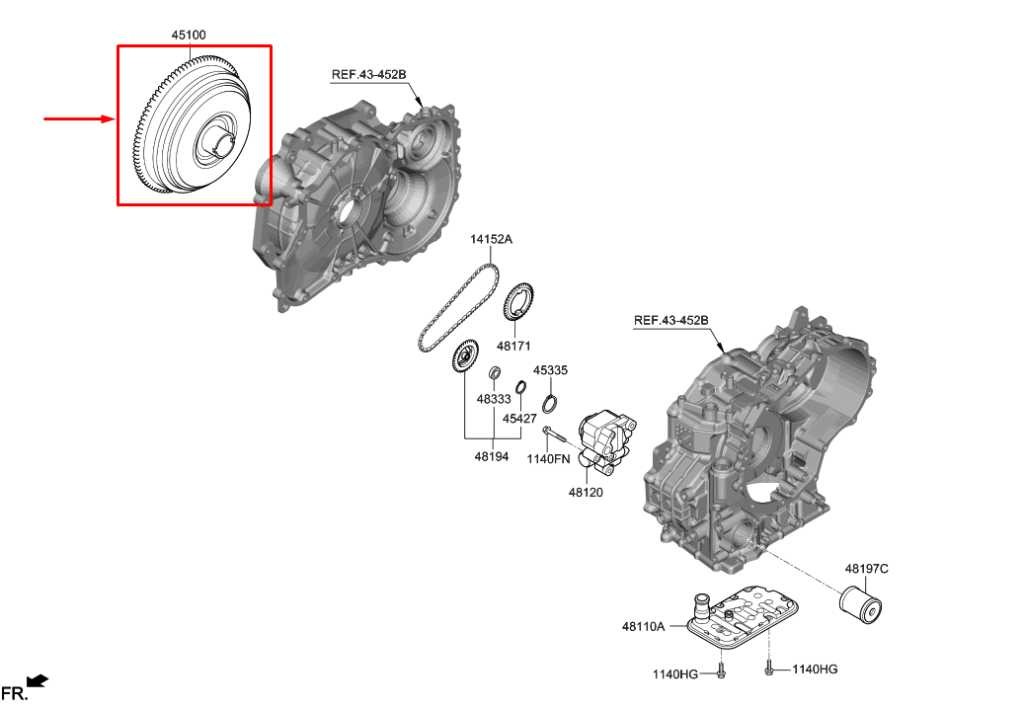 45100

REF.43-452B

14152A

48171

REF.43-452B

45335

48333

45427

48194

1140FN

48120

48197C

48110A

1140HG

1140HG

FR.