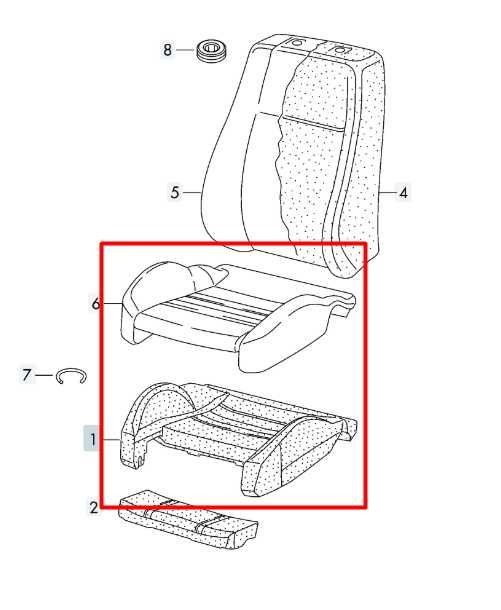 8
5
4
6
7
1
2