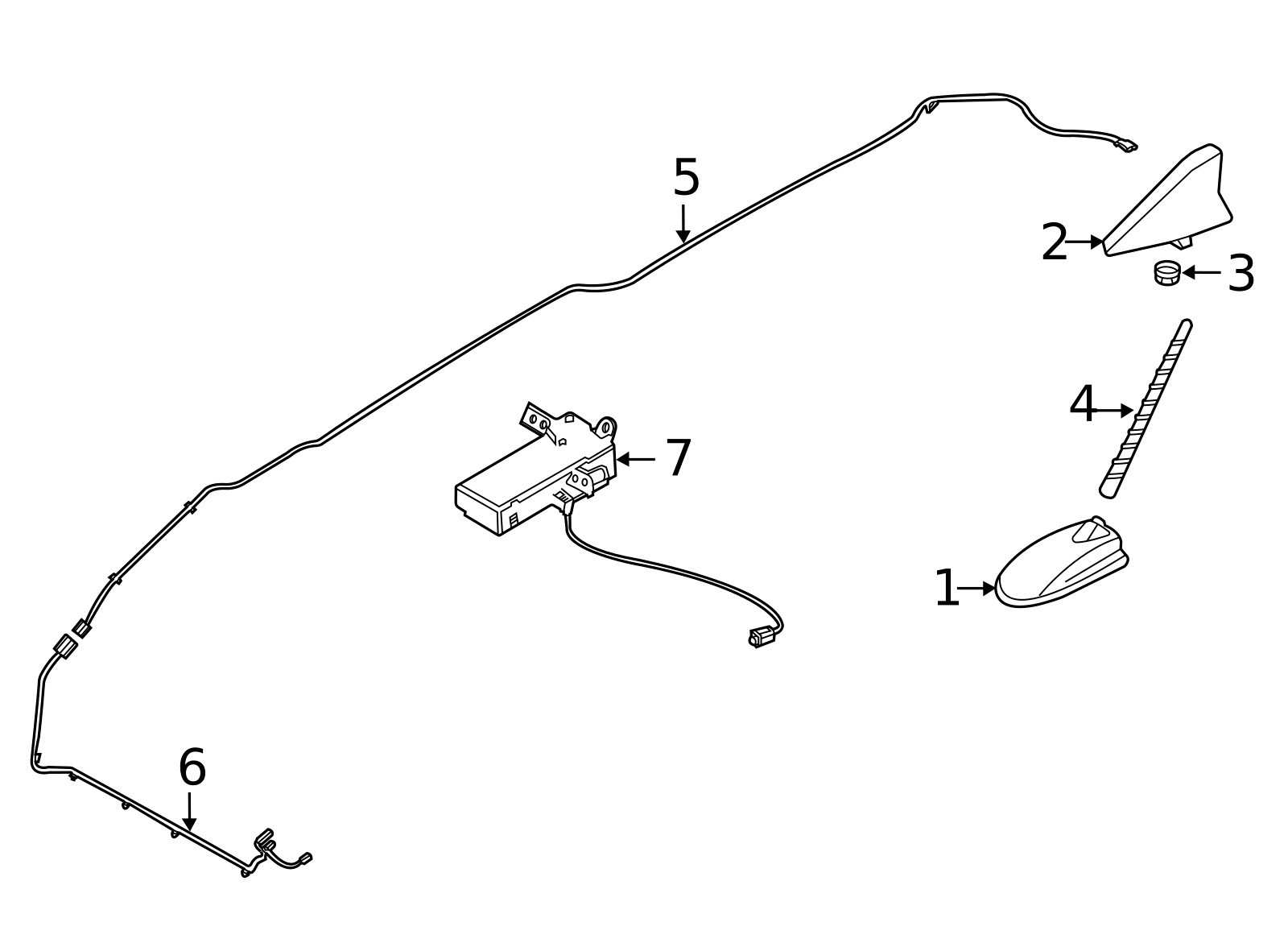 5
2
3
4
7
1
6