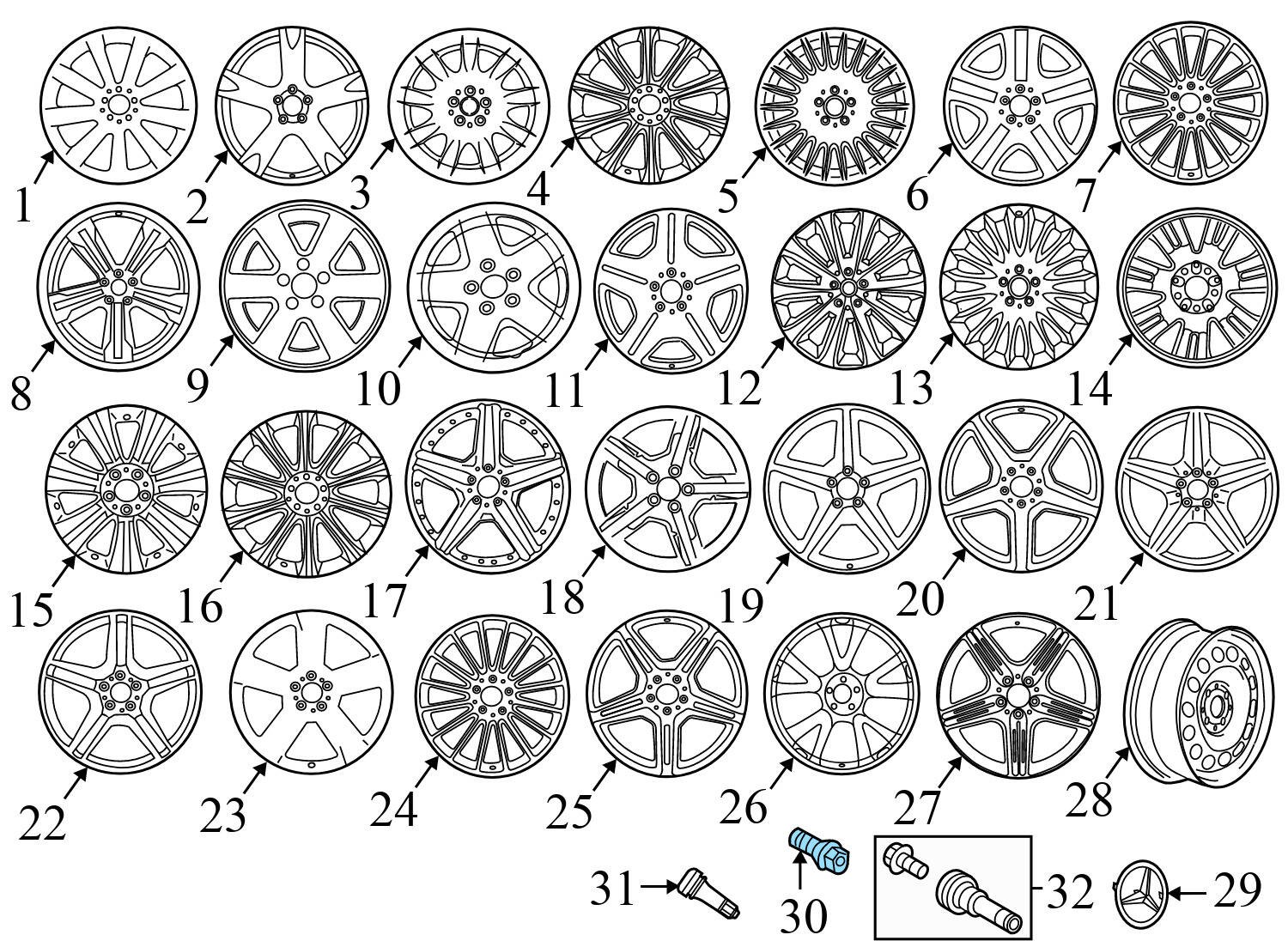 1 2 3 4 5 6 7

8 9 10 11 12 13 14

15 16 17 18 19 20 21

22 23 24 25 26 27 28

31 30 32 29