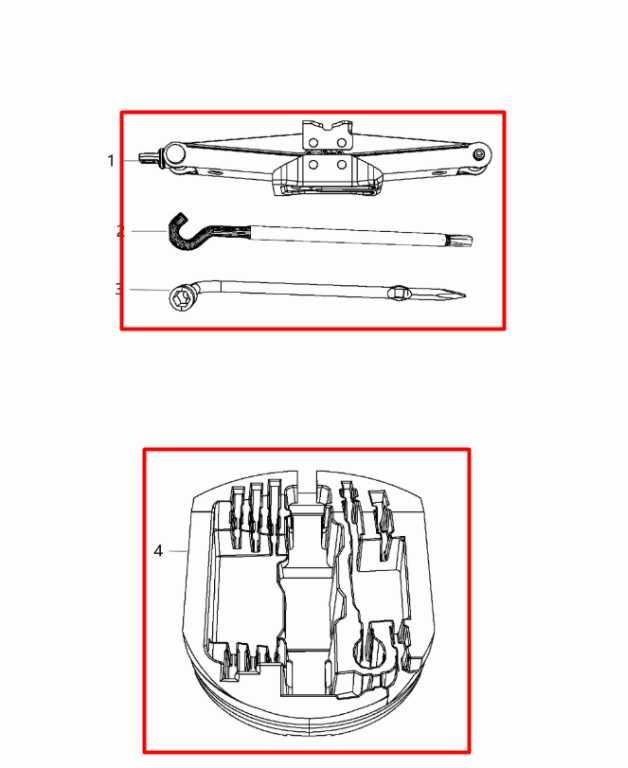 1
2
3
4