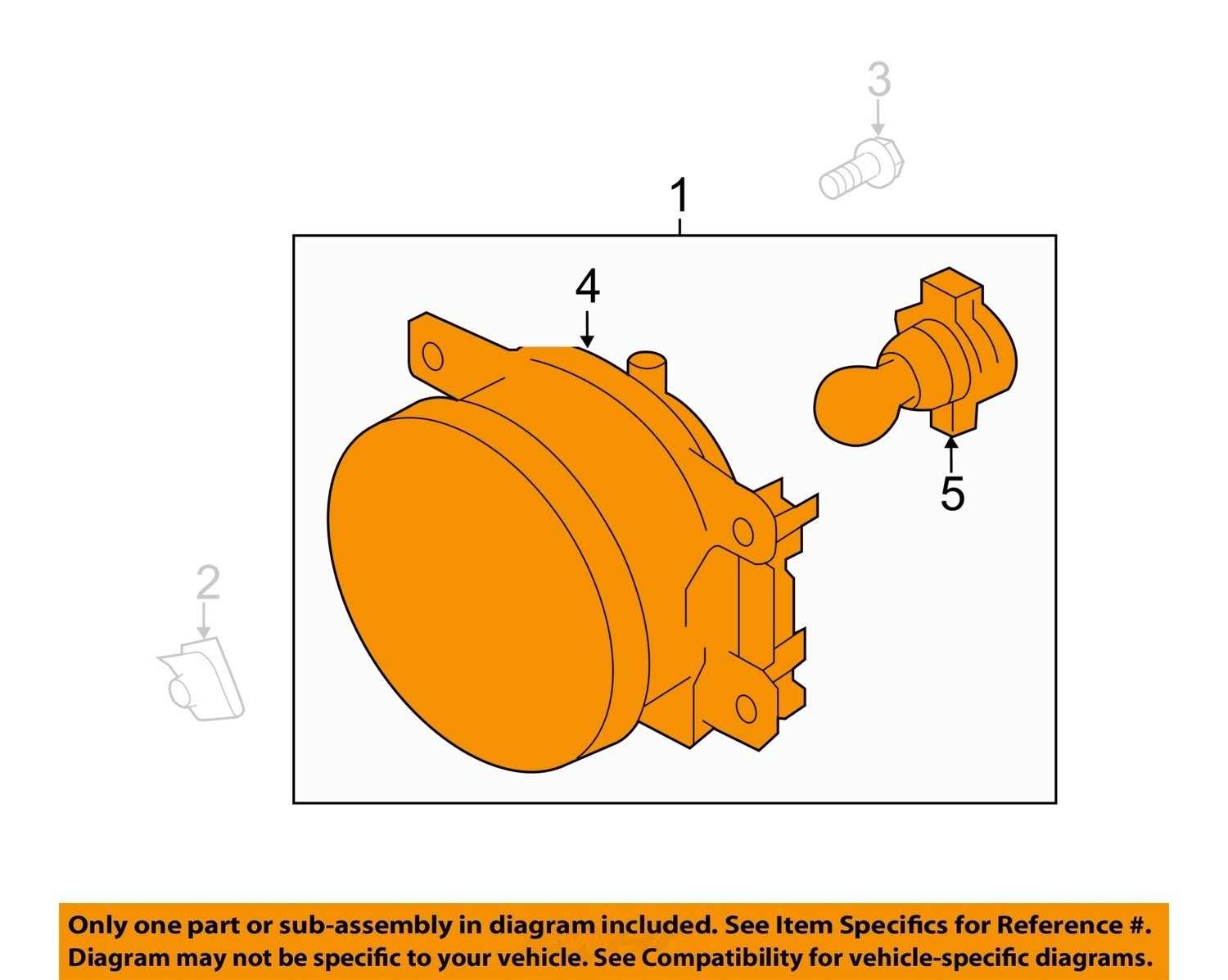 3

1

4

5

2

Only one part or sub-assembly in diagram included. See Item Specifics for Reference #.
Diagram may not be specific to your vehicle. See Compatibility for vehicle-specific diagrams.