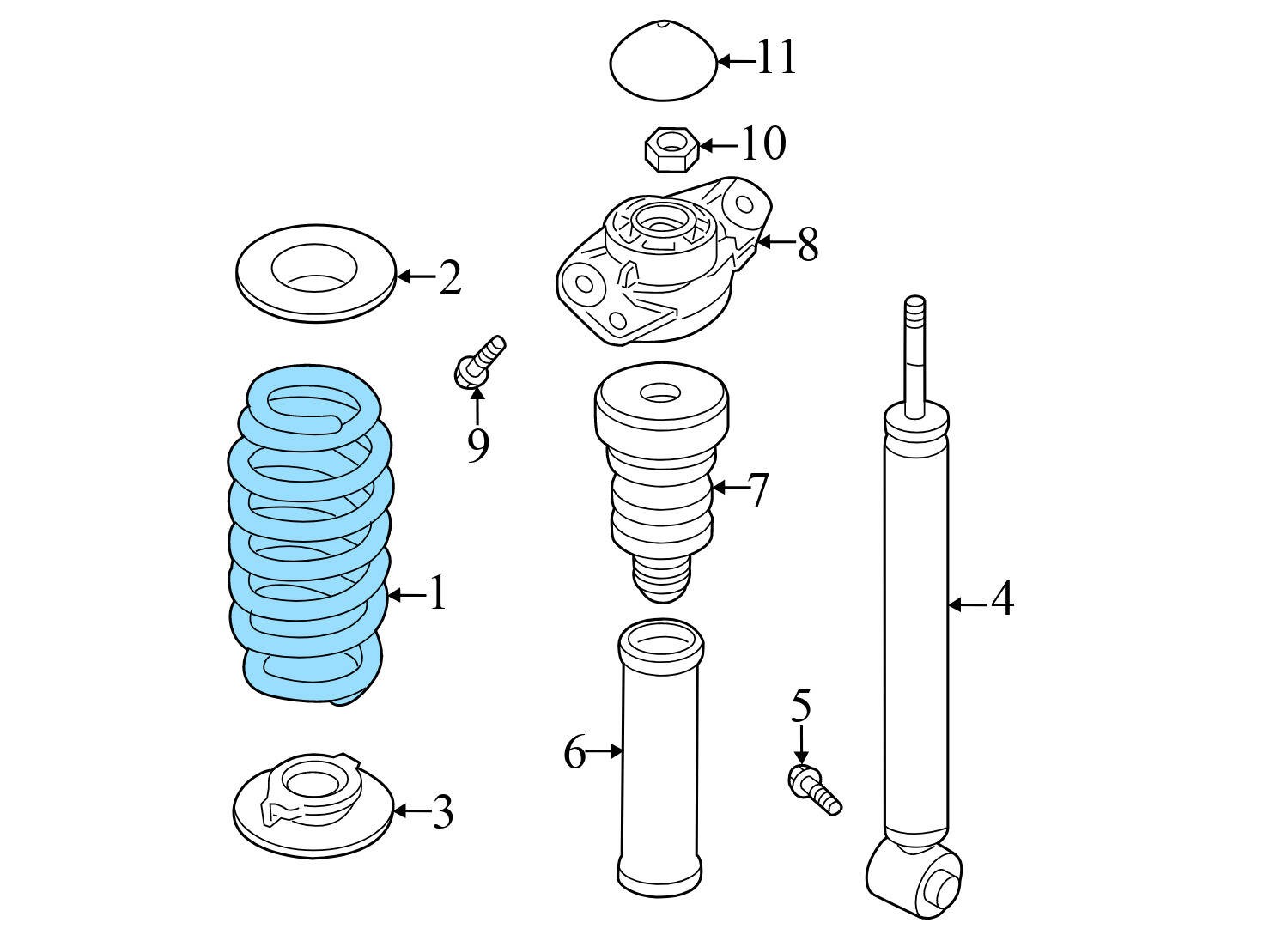 11
10
8
2
9
7
1
4
5
6
3