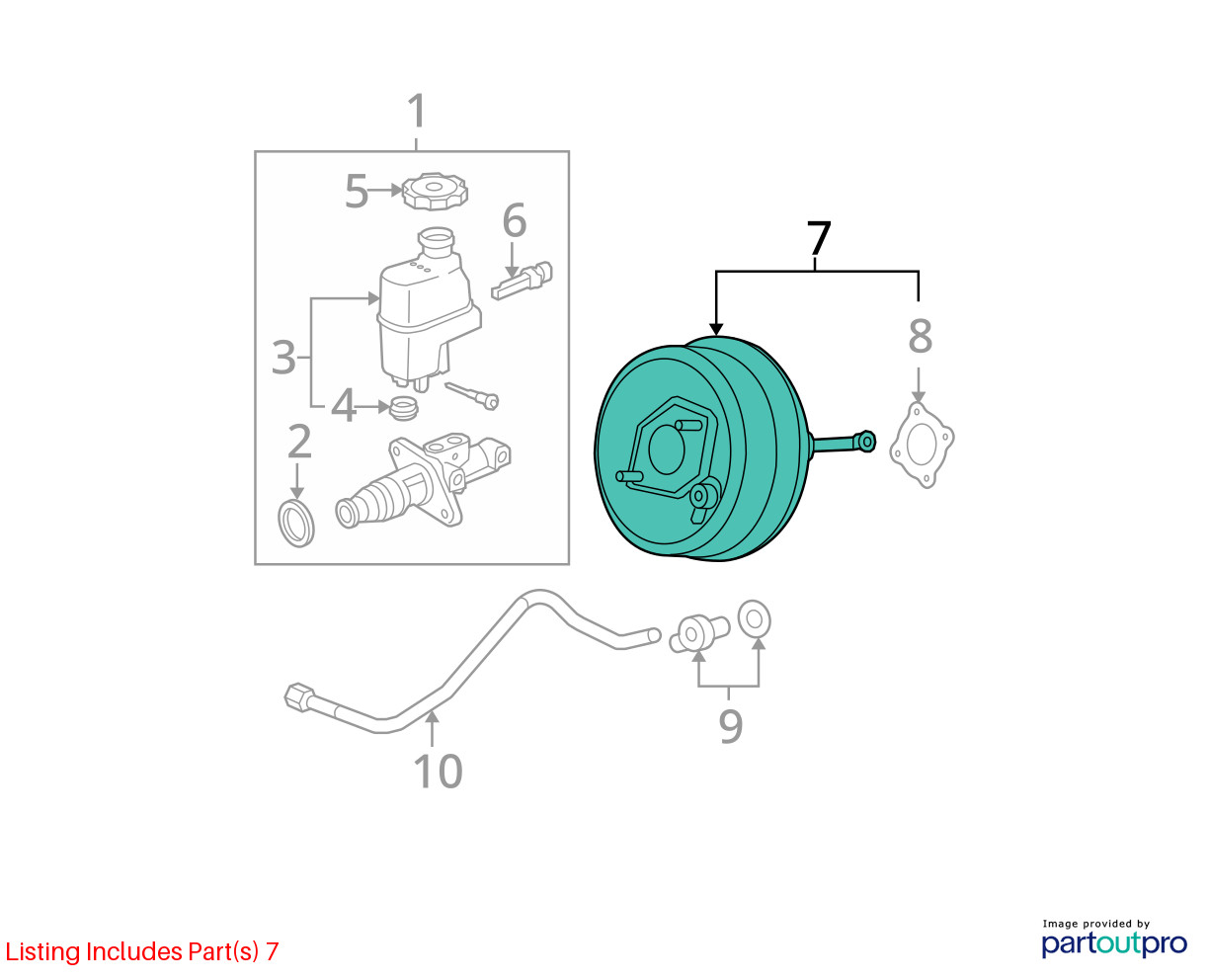 1
5
6
3
4
2
7
8
9
10

Listing Includes Part(s) 7

Image provided by
partoutpro